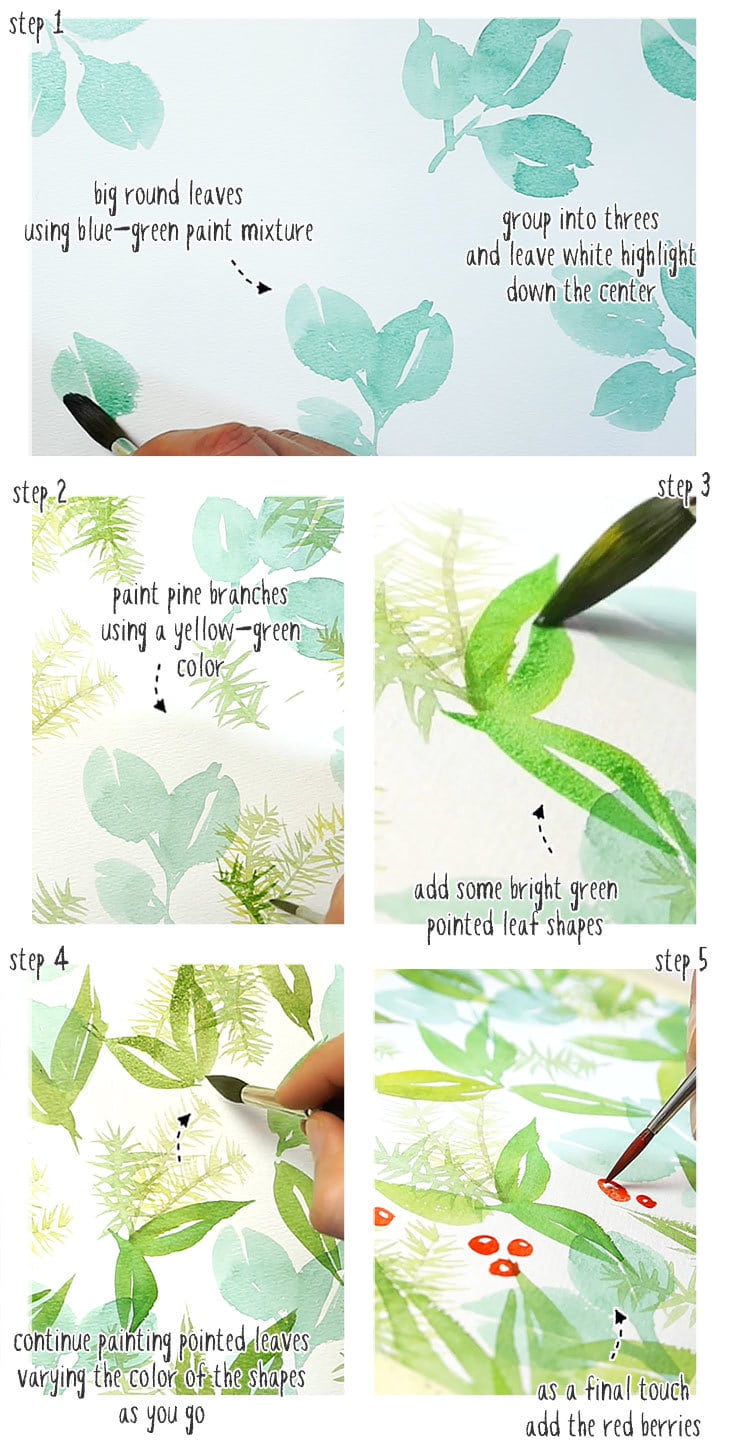 step 1

big round leaves
using blue-green paint mixture

group into threes
and leave white highlight
down the center

step 2

paint pine branches
using a yellow-green
color

step 3

add some bright green
pointed leaf shapes

step 4

continue painting pointed leaves
varying the color of the shapes
as you go

step 5

as a final touch
add the red berries