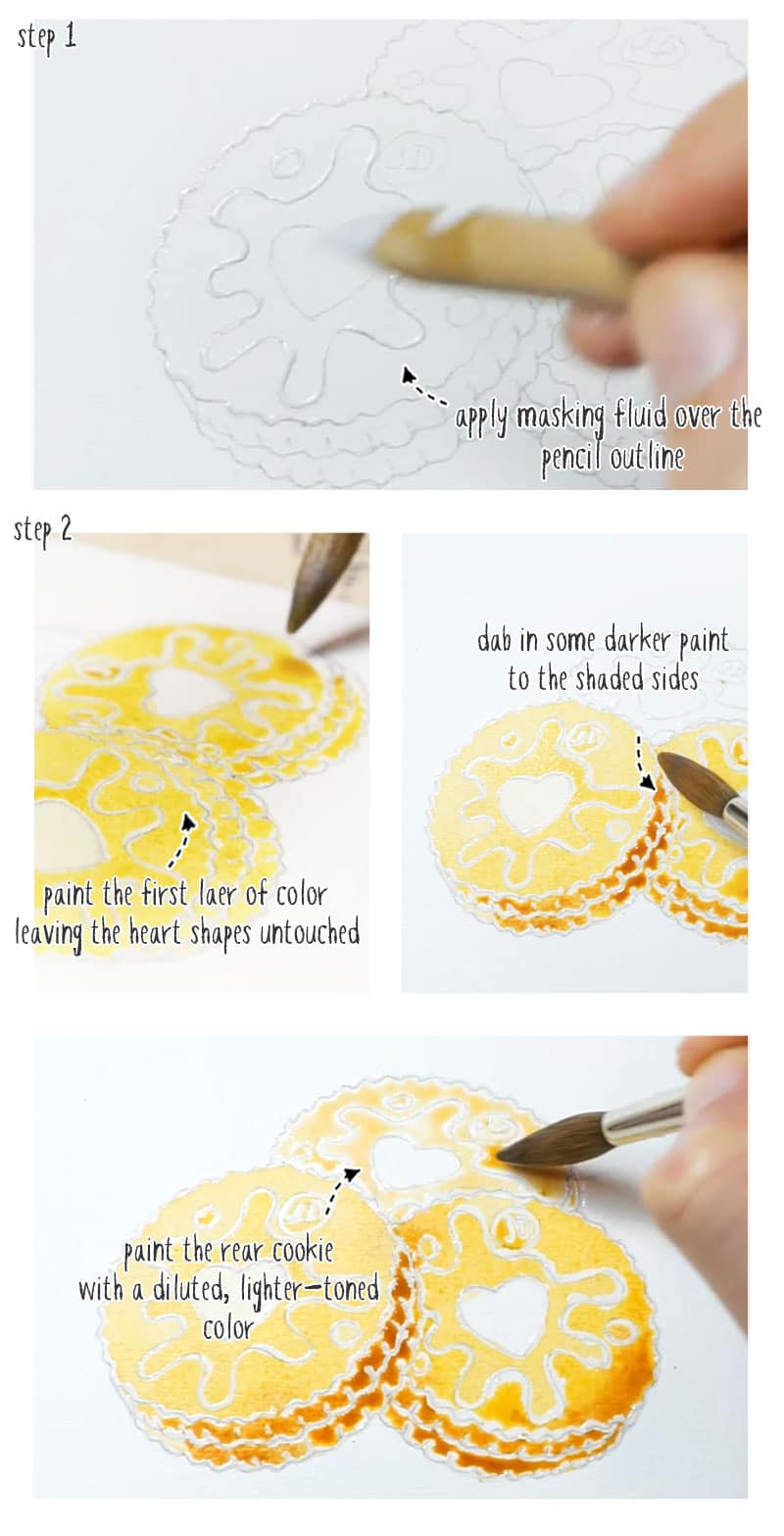 step 1

apply masking fluid over the pencil outline

step 2

paint the first laer of color leaving the heart shapes untouched

dab in some darker paint to the shaded sides

paint the rear cookie with a diluted, lighter-toned color