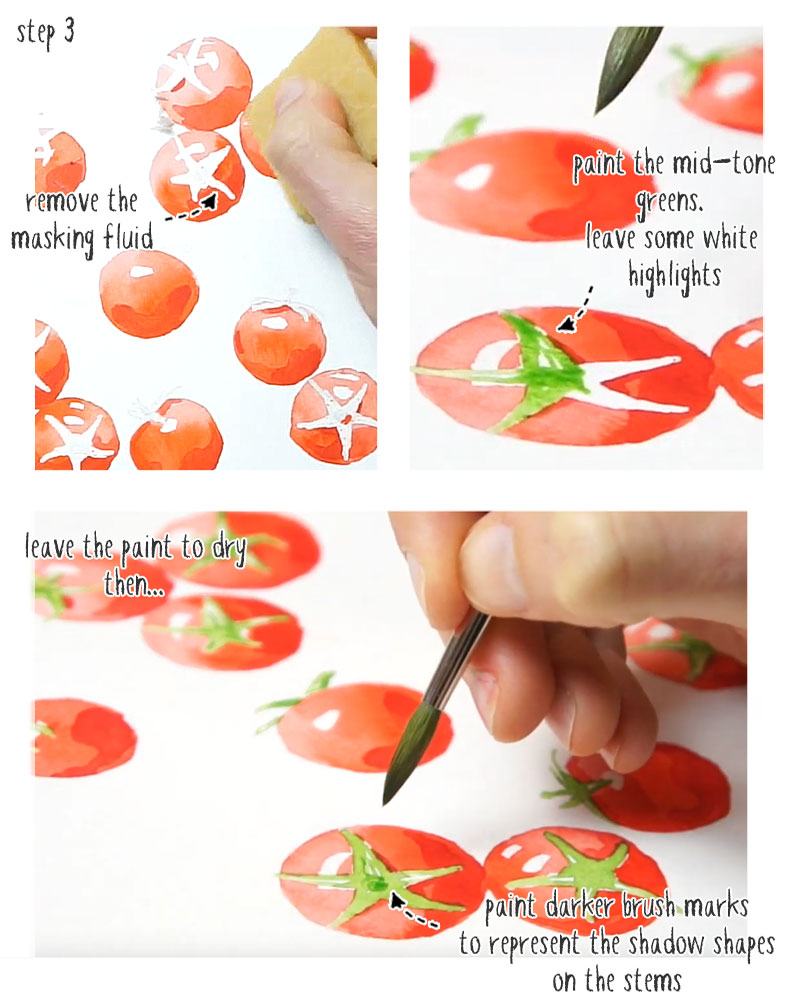 step 3

remove the masking fluid

paint the mid-tone greens. leave some white highlights

leave the paint to dry then...

paint darker brush marks to represent the shadow shapes on the stems