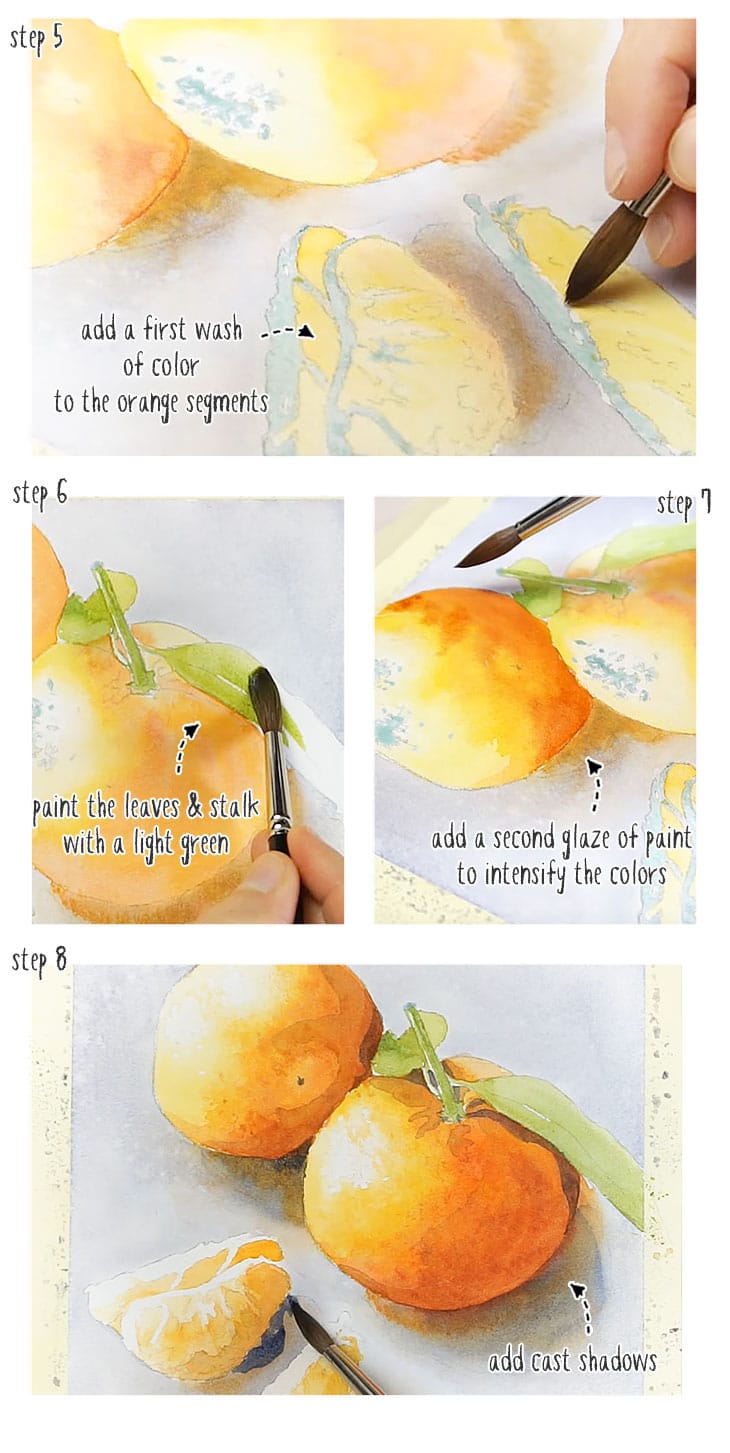 step 5

add a first wash of color to the orange segments

step 6

paint the leaves & stalk with a light green

step 7

add a second glaze of paint to intensify the colors

step 8

add cast shadows