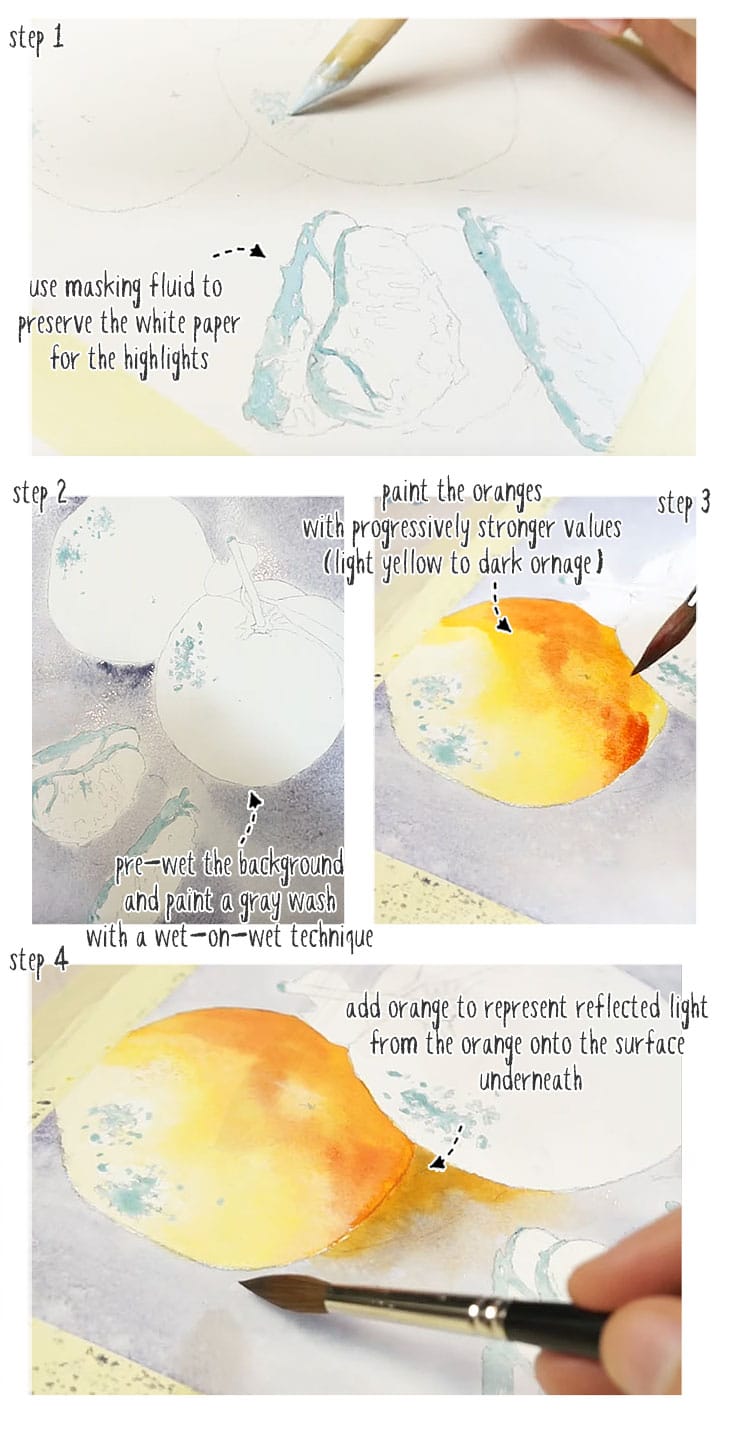 step 1

use masking fluid to preserve the white paper for the highlights

step 2

pre-wet the background and paint a gray wash with a wet-on-wet technique

paint the oranges with progressively stronger values (light yellow to dark ornage)

step 3

step 4

add orange to represent reflected light from the orange onto the surface underneath