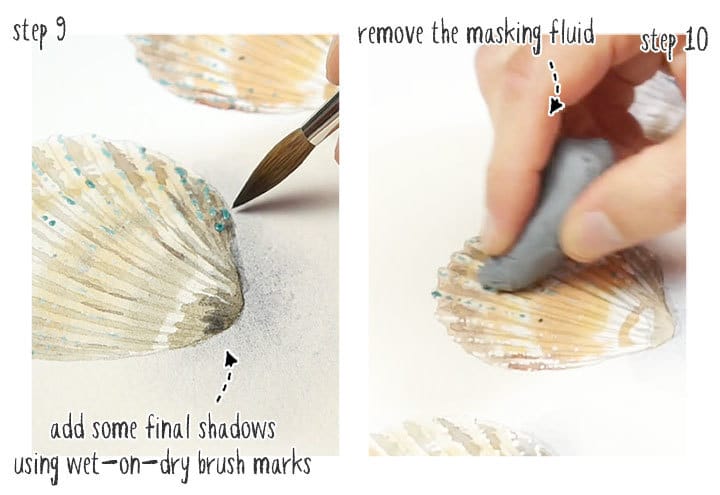 step 9

add some final shadows using wet-on-dry brush marks

remove the masking fluid

step 10