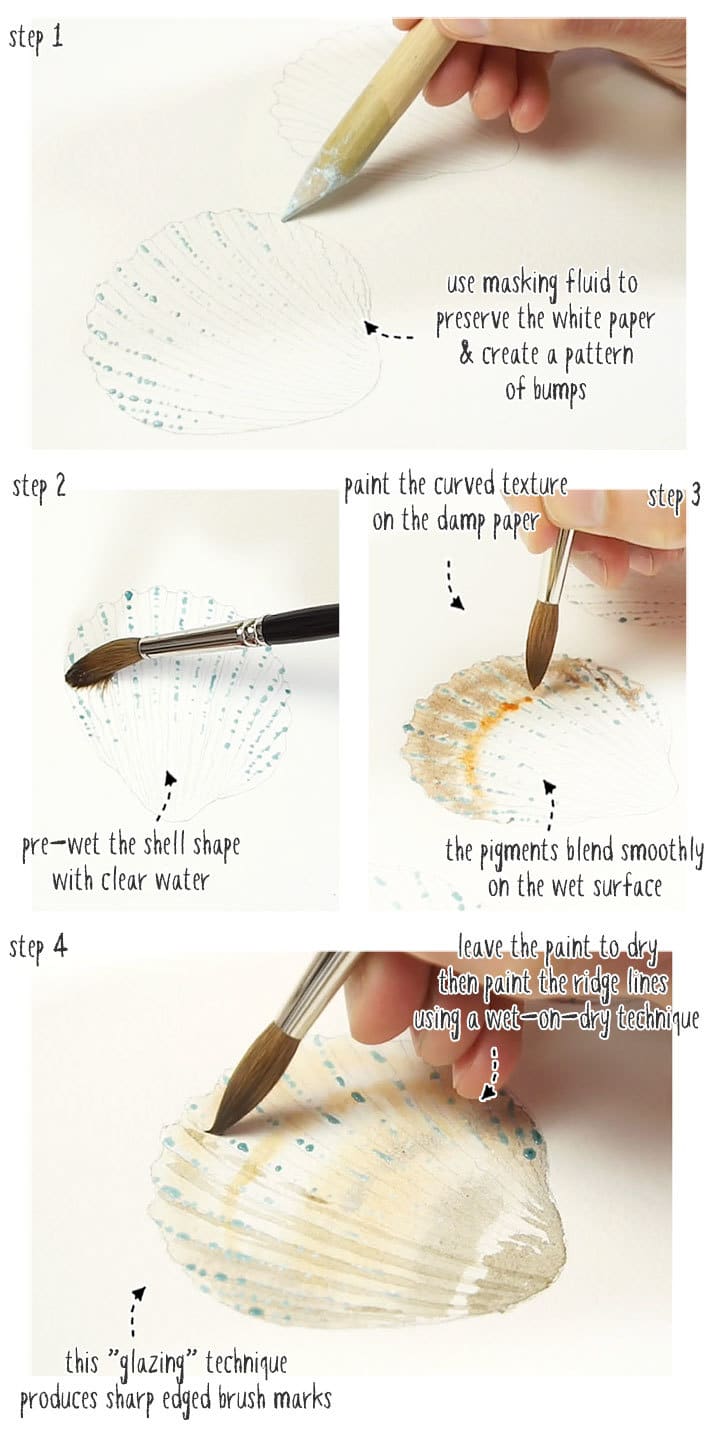 step 1

use masking fluid to preserve the white paper & create a pattern of bumps

step 2

pre-wet the shell shape with clear water

paint the curved texture on the damp paper

step 3

the pigments blend smoothly on the wet surface

step 4

leave the paint to dry then paint the ridge lines using a wet-on-dry technique

this "glazing" technique produces sharp edged brush marks