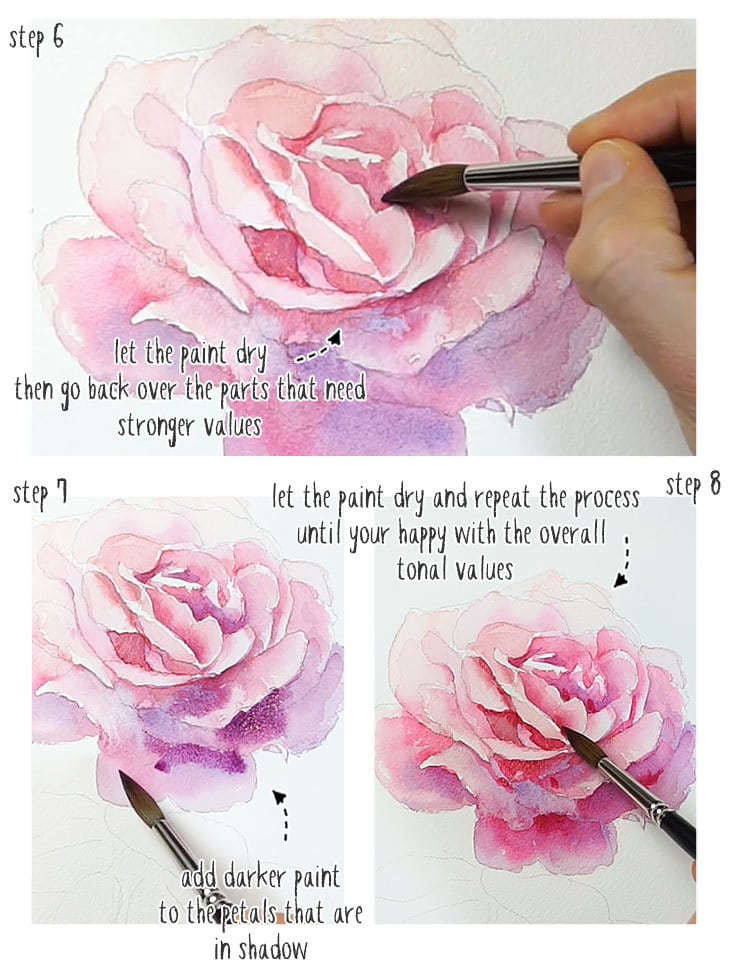 step 6

let the paint dry
then go back over the parts that need stronger values

step 7

let the paint dry and repeat the process until your happy with the overall tonal values

step 8

add darker paint to the petals that are in shadow