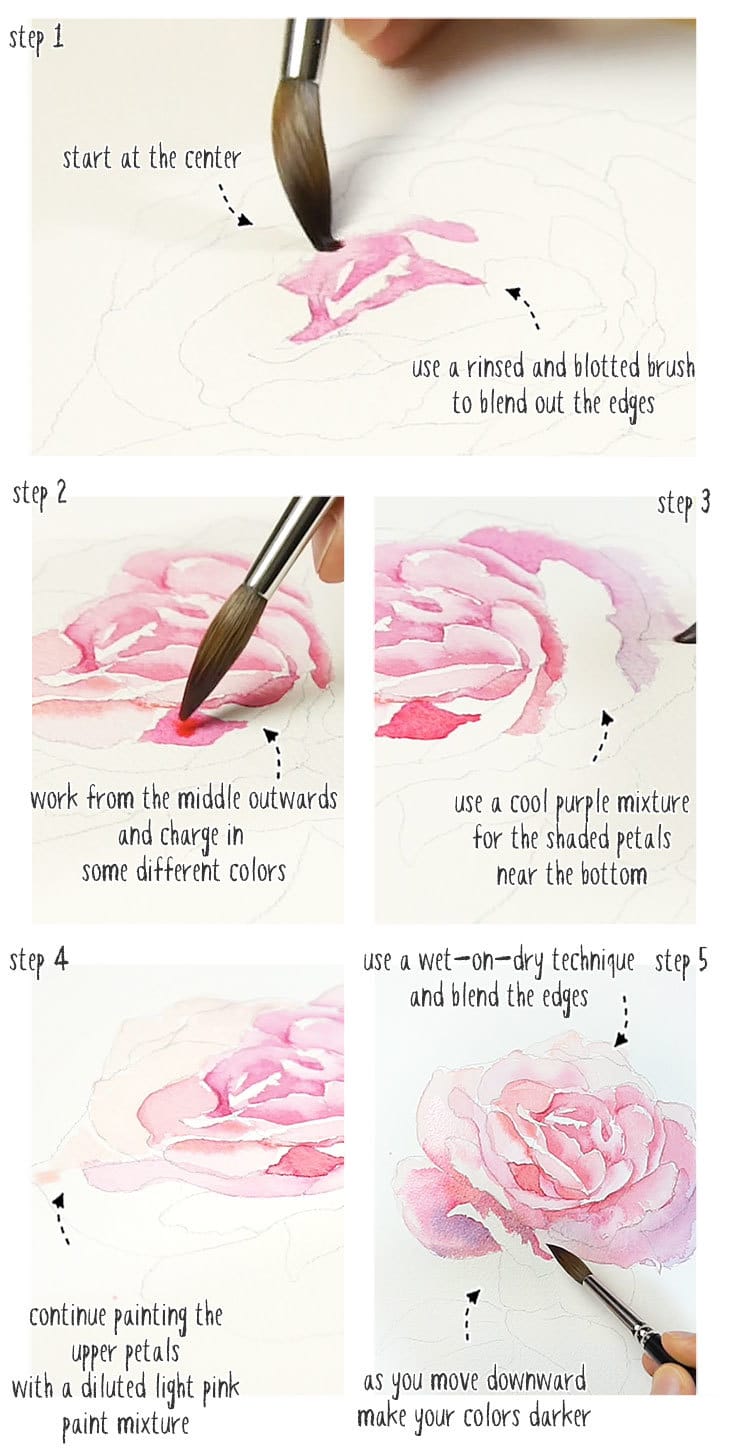 step 1

start at the center

use a rinsed and blotted brush to blend out the edges

step 2

work from the middle outwards and charge in some different colors

step 3

use a cool purple mixture for the shaded petals near the bottom

step 4

continue painting the upper petals with a diluted light pink paint mixture

use a wet-on-dry technique and blend the edges

step 5

as you move downward make your colors darker