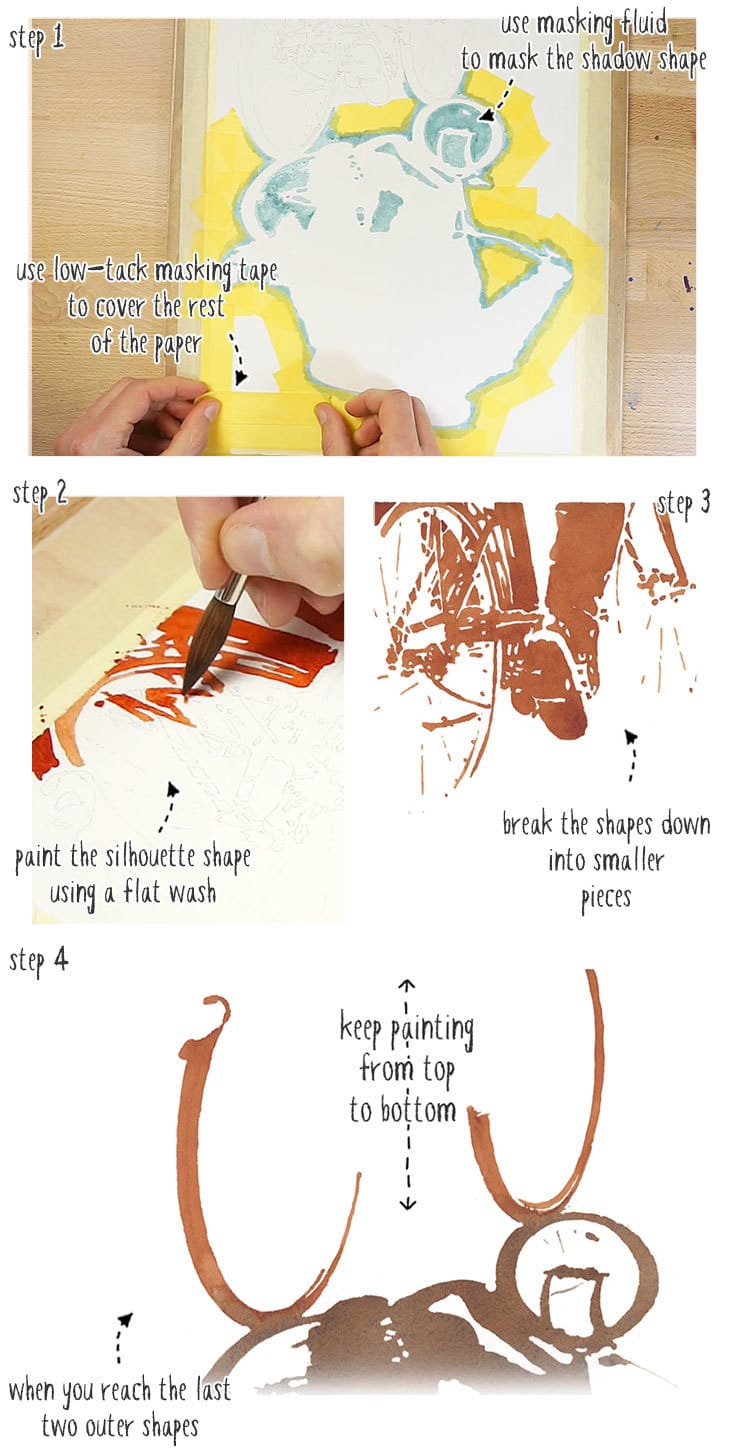 step 1

use masking fluid to mask the shadow shape

use low-tack masking tape to cover the rest of the paper

step 2

paint the silhouette shape using a flat wash

step 3

break the shapes down into smaller pieces

step 4

keep painting from top to bottom

when you reach the last two outer shapes