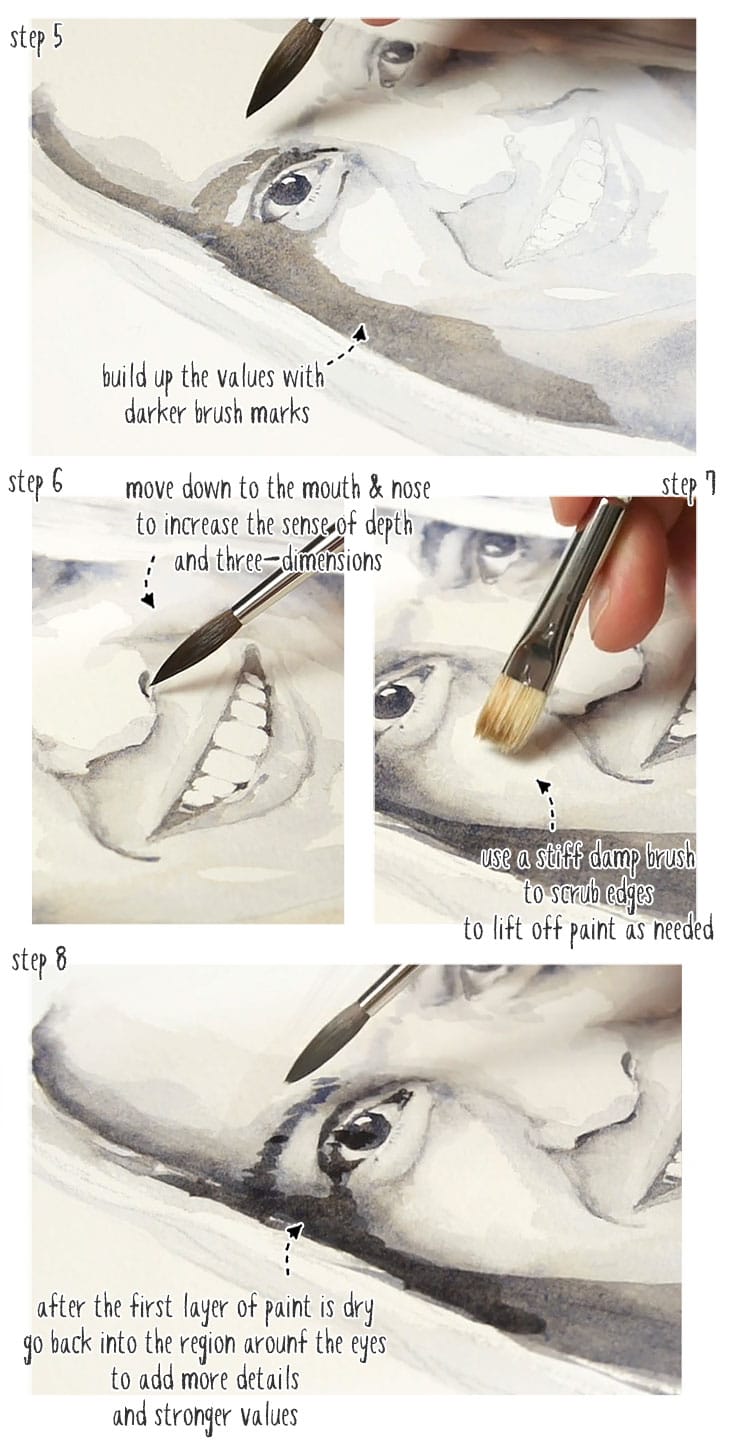 step 5

build up the values with darker brush marks

step 6

move down to the mouth & nose to increase the sense of depth and three-dimensions

step 7

use a stiff damp brush to scrub edges to lift off paint as needed

step 8

after the first layer of paint is dry go back into the region arounf the eyes to add more details and stronger values