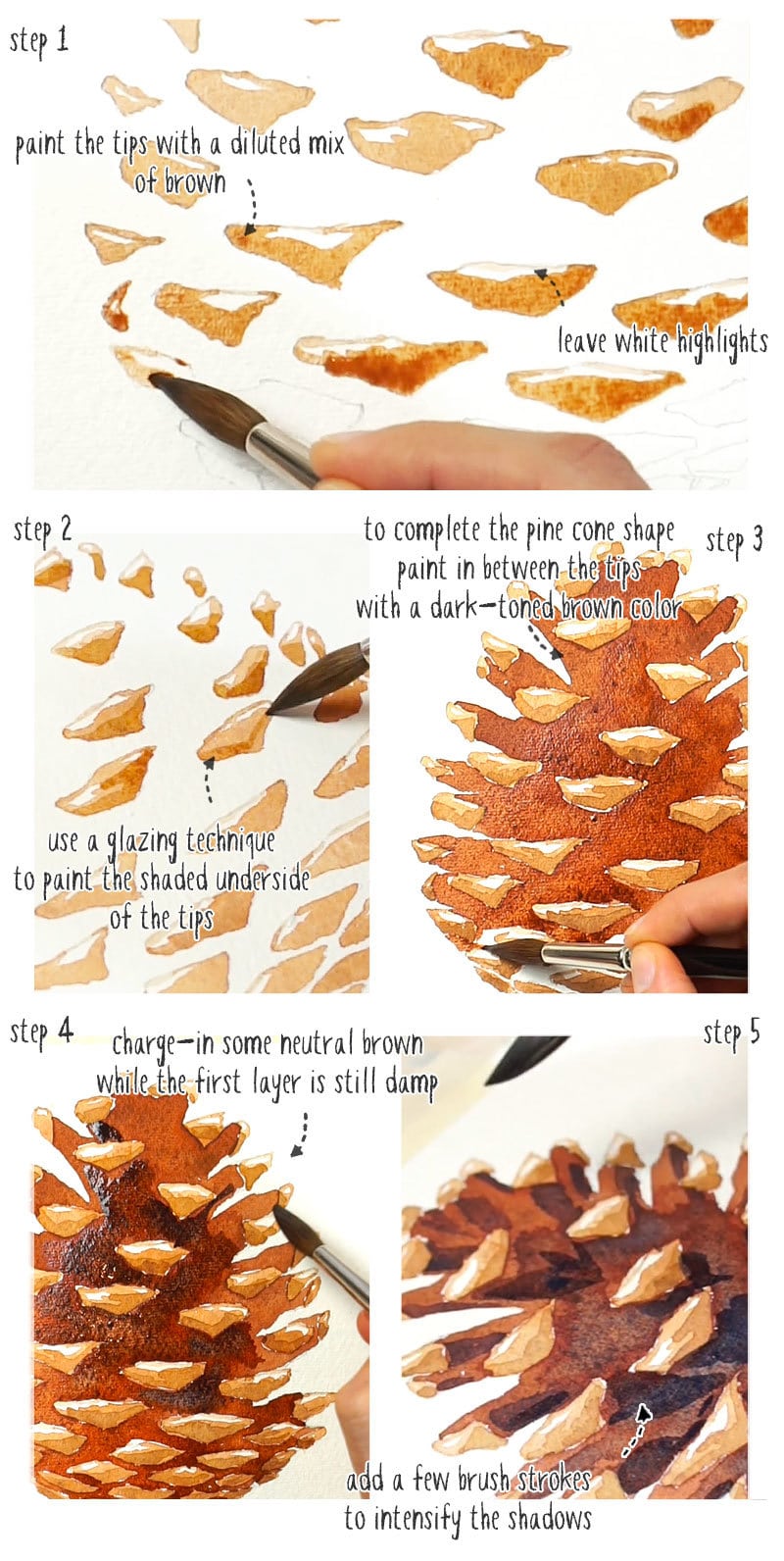 step 1

paint the tips with a diluted mix of brown

leave white highlights

step 2

use a glazing technique to paint the shaded underside of the tips

to complete the pine cone shape paint in between the tips with a dark-toned brown color

step 3

step 4

charge-in some neutral brown while the first layer is still damp

step 5

add a few brush strokes to intensify the shadows