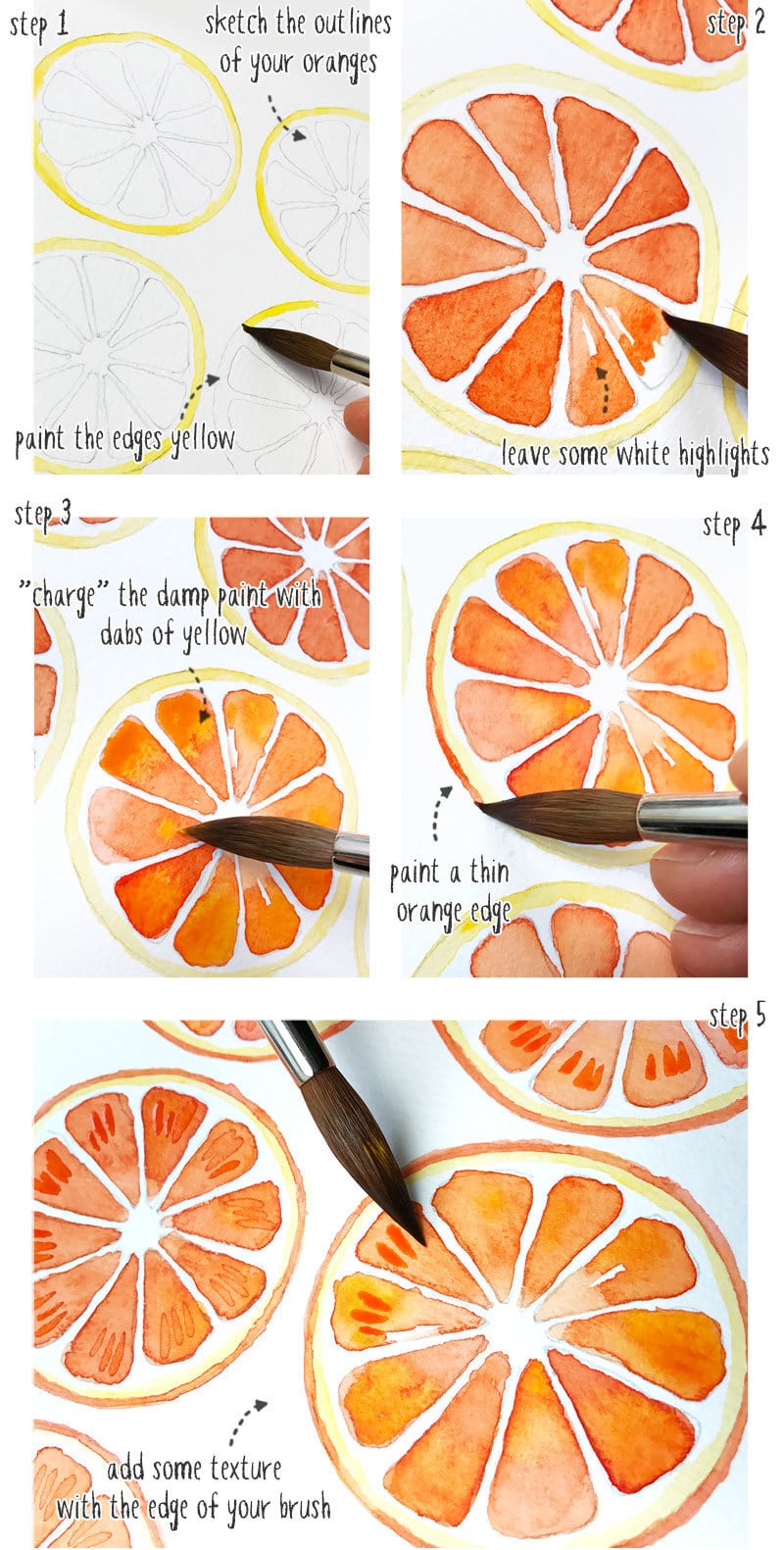 step 1

sketch the outlines of your oranges

paint the edges yellow

step 2

leave some white highlights

step 3

"charge" the damp paint with dabs of yellow

step 4

paint a thin orange edge

step 5

add some texture with the edge of your brush