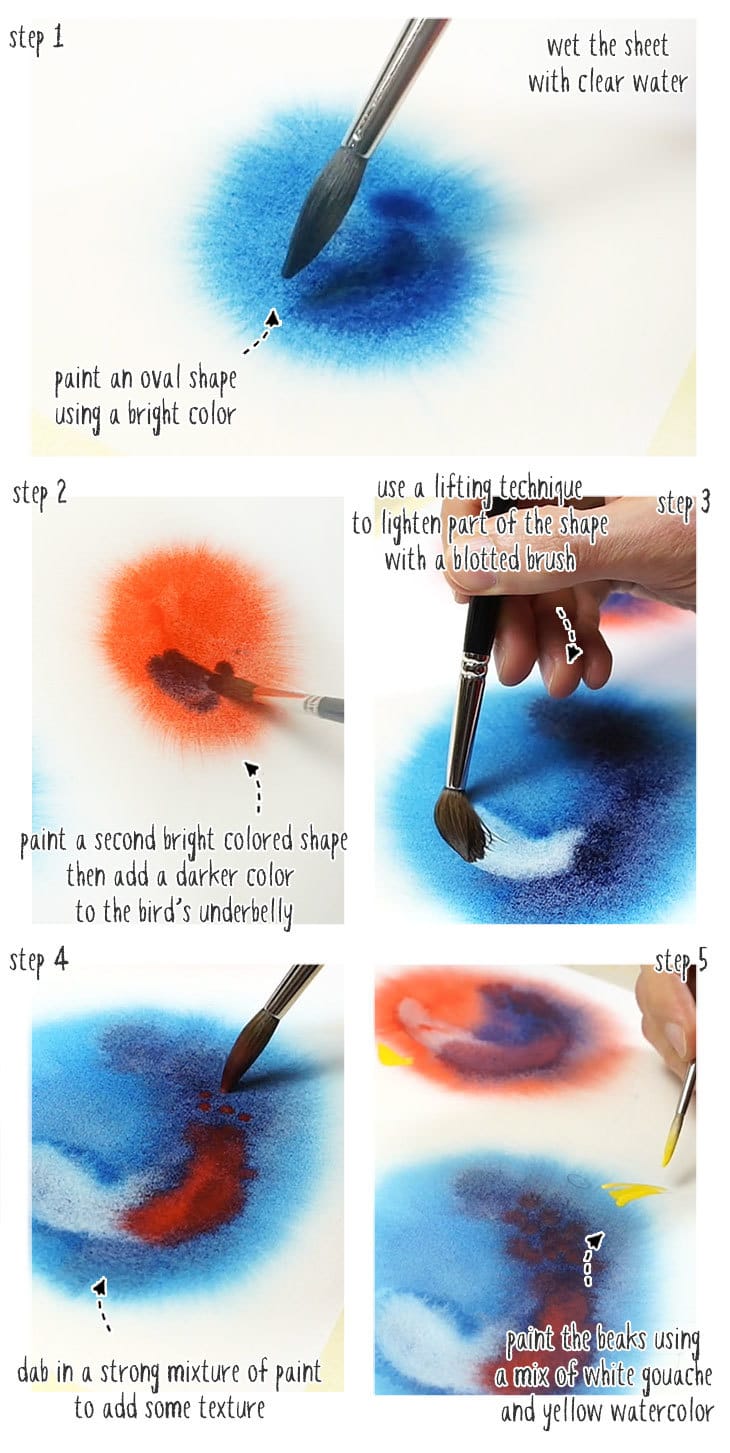 step 1

wet the sheet
with clear water

paint an oval shape
using a bright color

step 2

paint a second bright colored shape
then add a darker color
to the bird's underbelly

use a lifting technique
to lighten part of the shape
with a blotted brush

step 3

step 4

dab in a strong mixture of paint
to add some texture

step 5

paint the beaks using
a mix of white gouache
and yellow watercolor