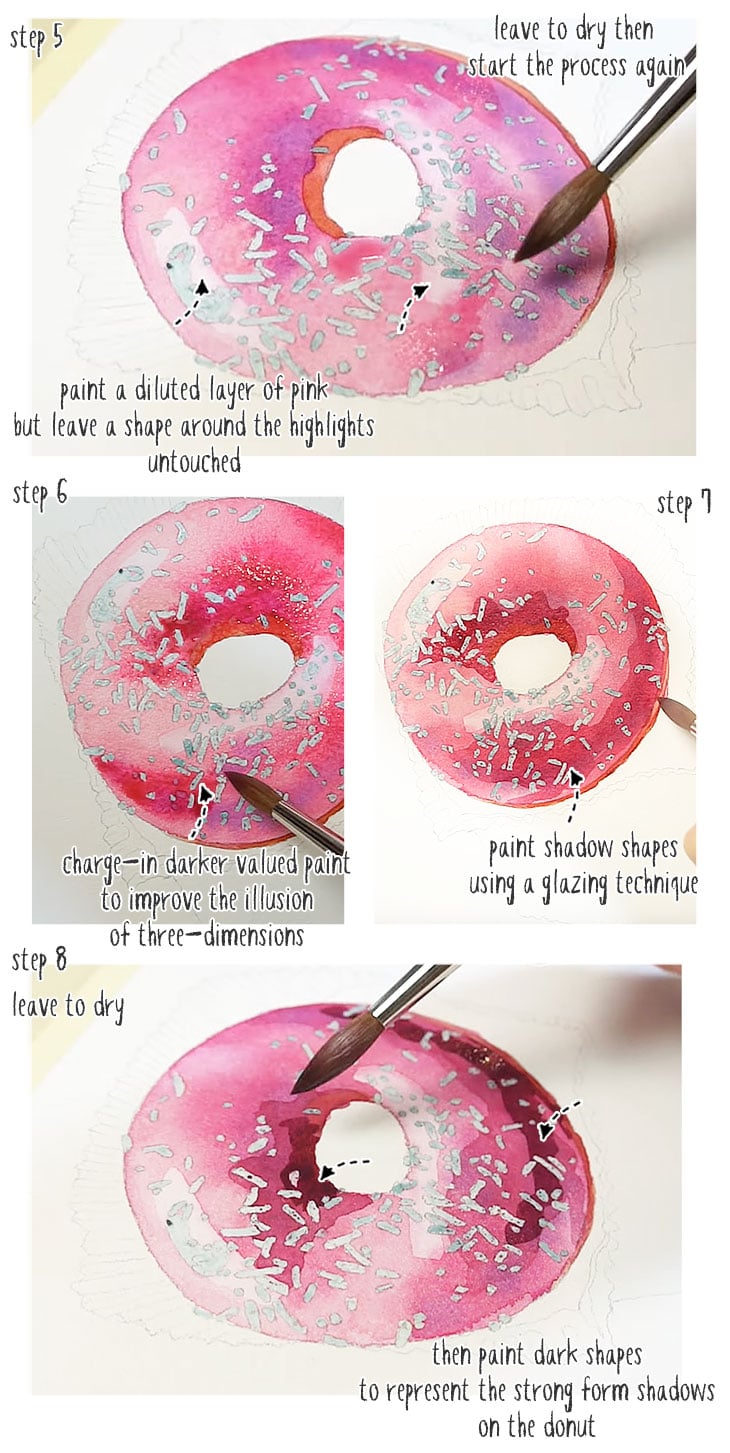 step 5

leave to dry then start the process again

paint a diluted layer of pink but leave a shape around the highlights untouched

step 6

charge-in darker valued paint to improve the illusion of three-dimensions

step 7

paint shadow shapes using a glazing technique

step 8

leave to dry

then paint dark shapes to represent the strong form shadows on the donut