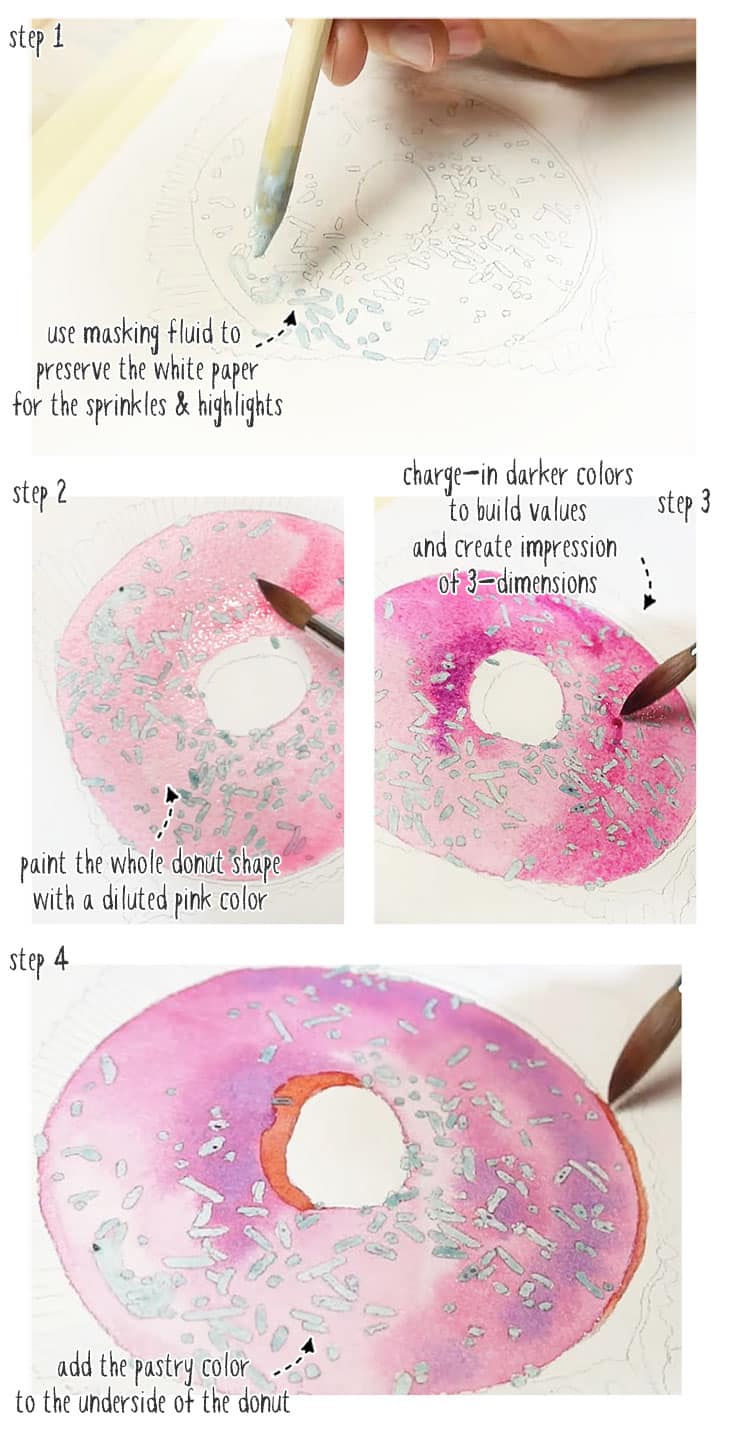 step 1

use masking fluid to preserve the white paper for the sprinkles & highlights

step 2

paint the whole donut shape with a diluted pink color

charge-in darker colors to build values and create impression of 3-dimensions

step 3

step 4

add the pastry color to the underside of the donut