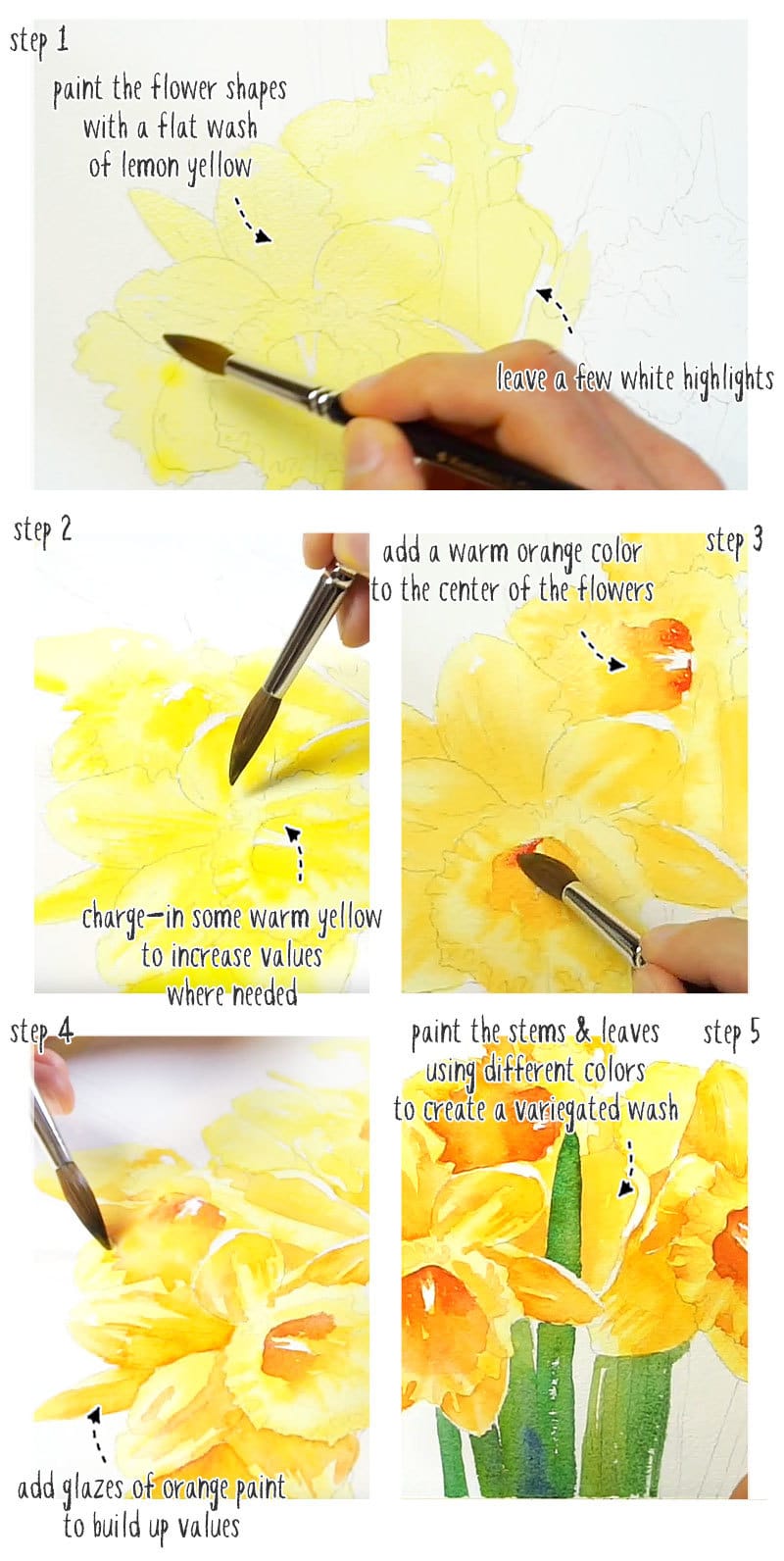 step 1

paint the flower shapes with a flat wash of lemon yellow

leave a few white highlights

step 2

charge-in some warm yellow to increase values where needed

add a warm orange color to the center of the flowers

step 3

step 4

add glazes of orange paint to build up values

paint the stems & leaves using different colors to create a variegated wash

step 5