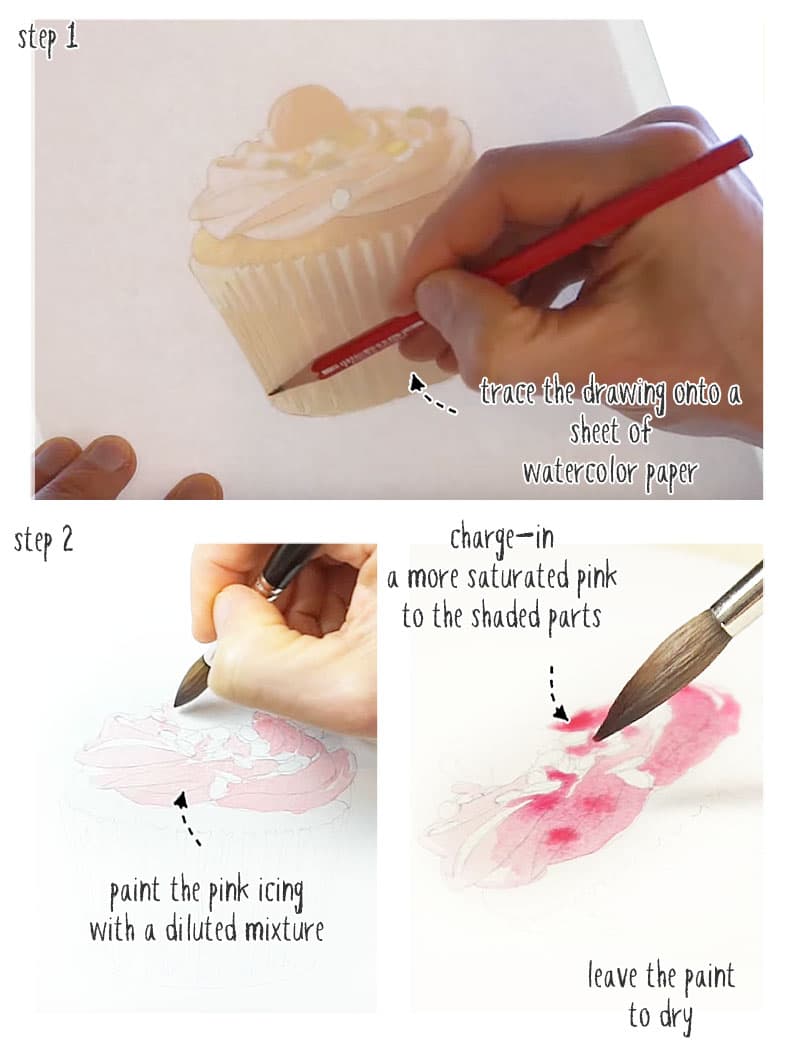 step 1

trace the drawing onto a sheet of watercolor paper

step 2

paint the pink icing with a diluted mixture

charge-in a more saturated pink to the shaded parts

leave the paint to dry