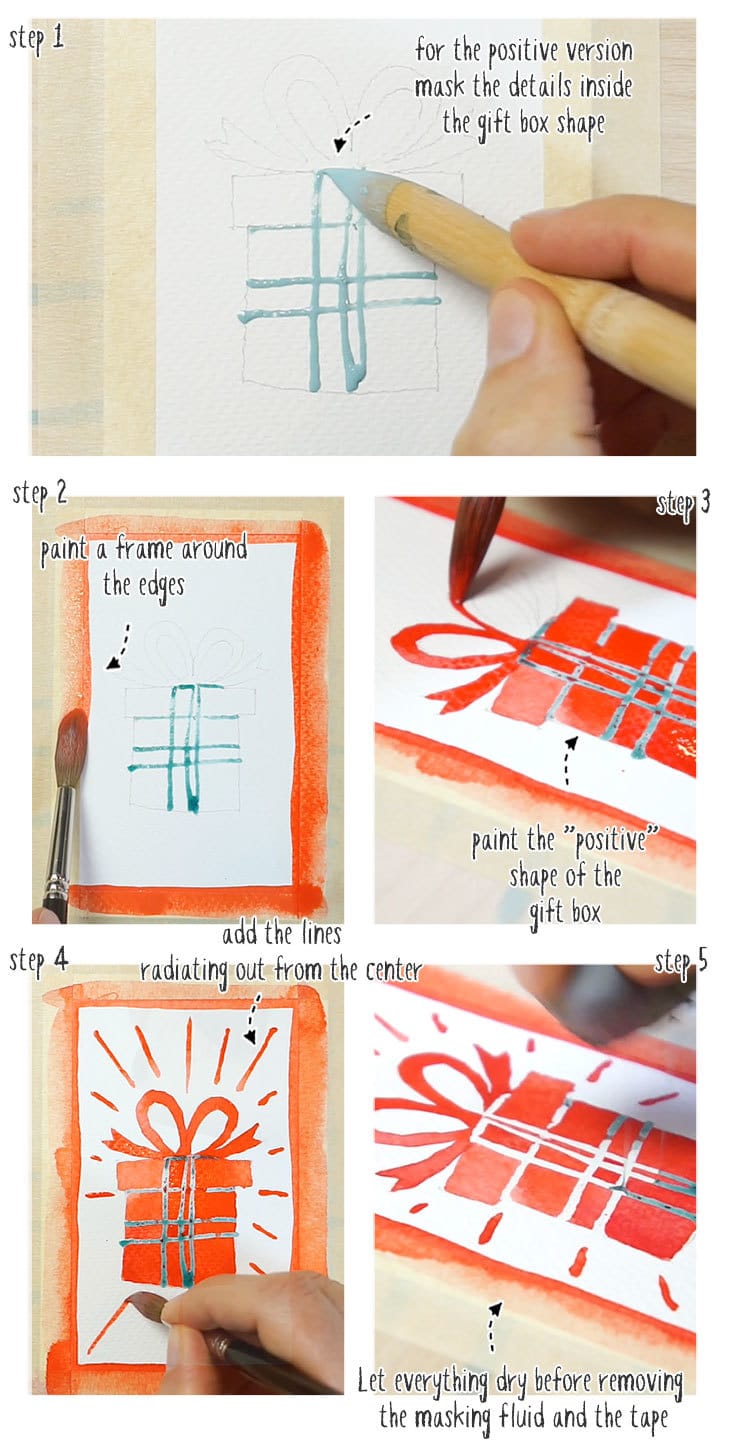 step 1

for the positive version mask the details inside the gift box shape

step 2

paint a frame around the edges

step 3

paint the "positive" shape of the gift box

step 4

add the lines radiating out from the center

step 5

Let everything dry before removing the masking fluid and the tape