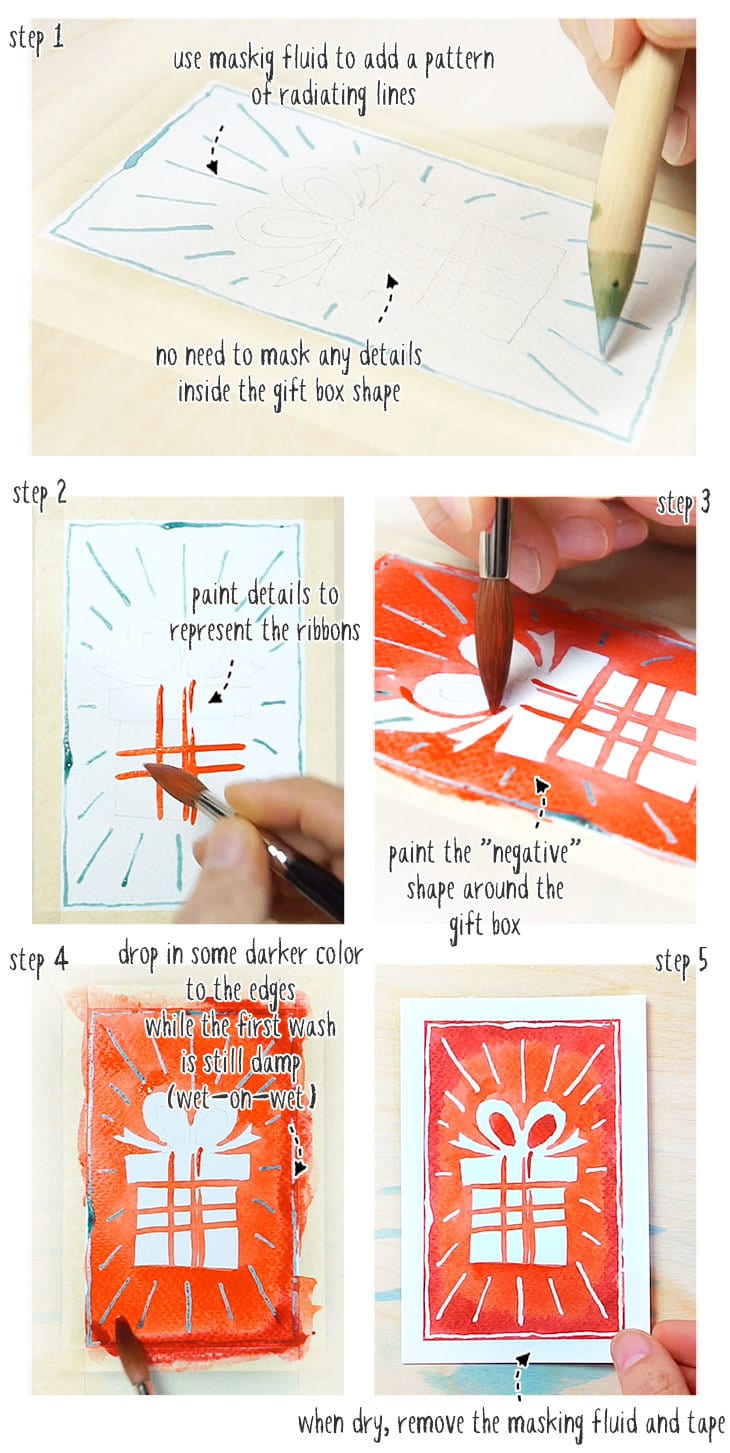 step 1

use maskig fluid to add a pattern of radiating lines

no need to mask any details inside the gift box shape

step 2

paint details to represent the ribbons

step 3

paint the "negative" shape around the gift box

step 4

drop in some darker color to the edges while the first wash is still damp (wet-on-wet)

step 5

when dry, remove the masking fluid and tape