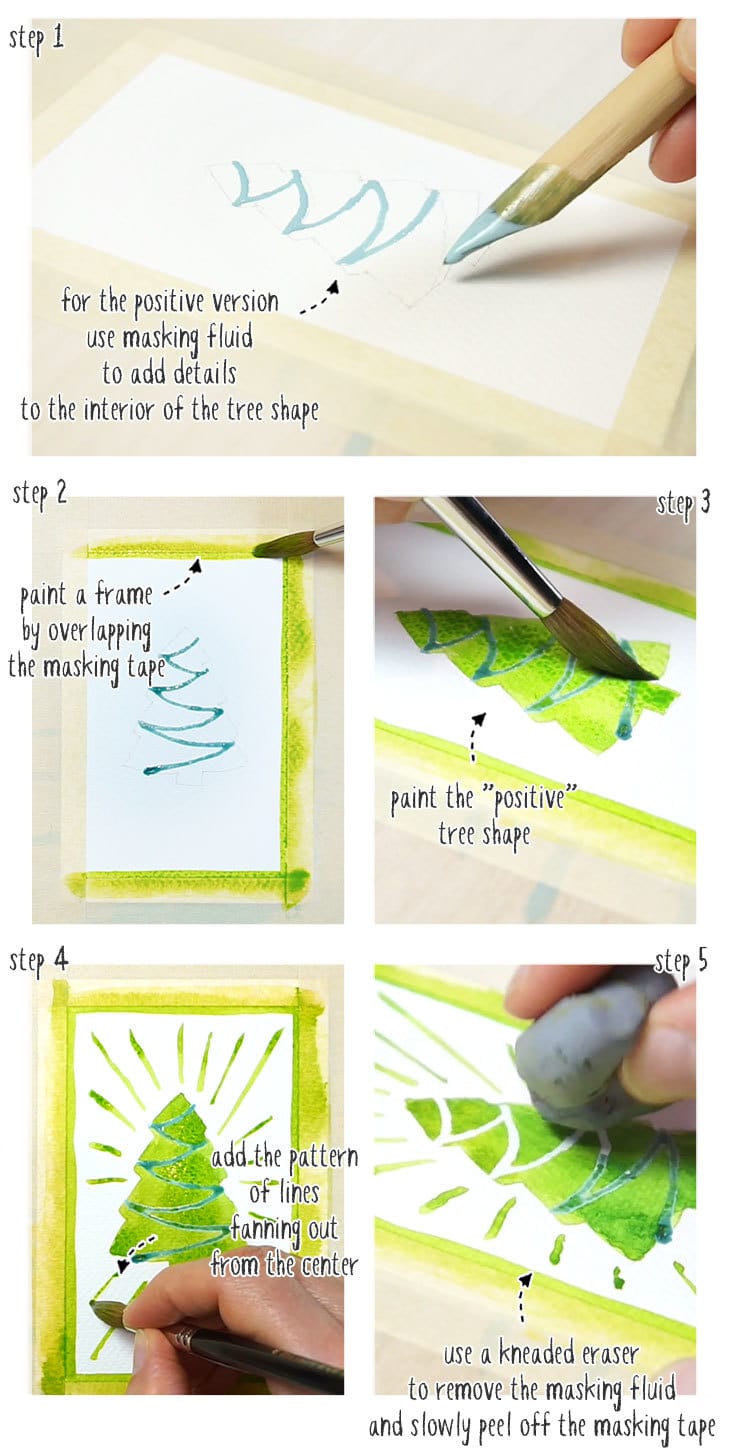 step 1

for the positive version use masking fluid to add details to the interior of the tree shape

step 2

paint a frame by overlapping the masking tape

step 3

paint the "positive" tree shape

step 4

add the pattern of lines fanning out from the center

step 5

use a kneaded eraser to remove the masking fluid and slowly peel off the masking tape