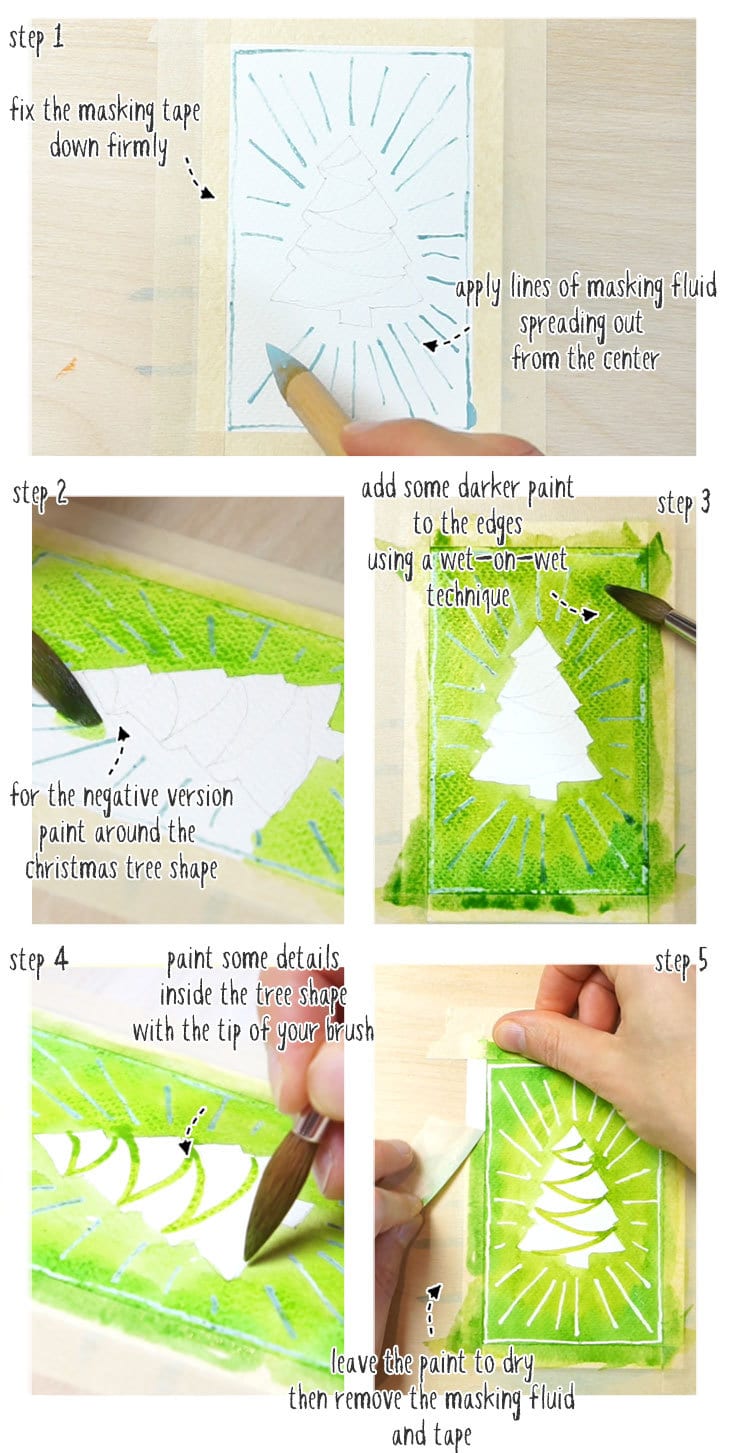 step 1

fix the masking tape down firmly

apply lines of masking fluid spreading out from the center

step 2

for the negative version paint around the christmas tree shape

add some darker paint to the edges using a wet-on-wet technique

step 3

step 4

paint some details inside the tree shape with the tip of your brush

step 5

leave the paint to dry then remove the masking fluid and tape