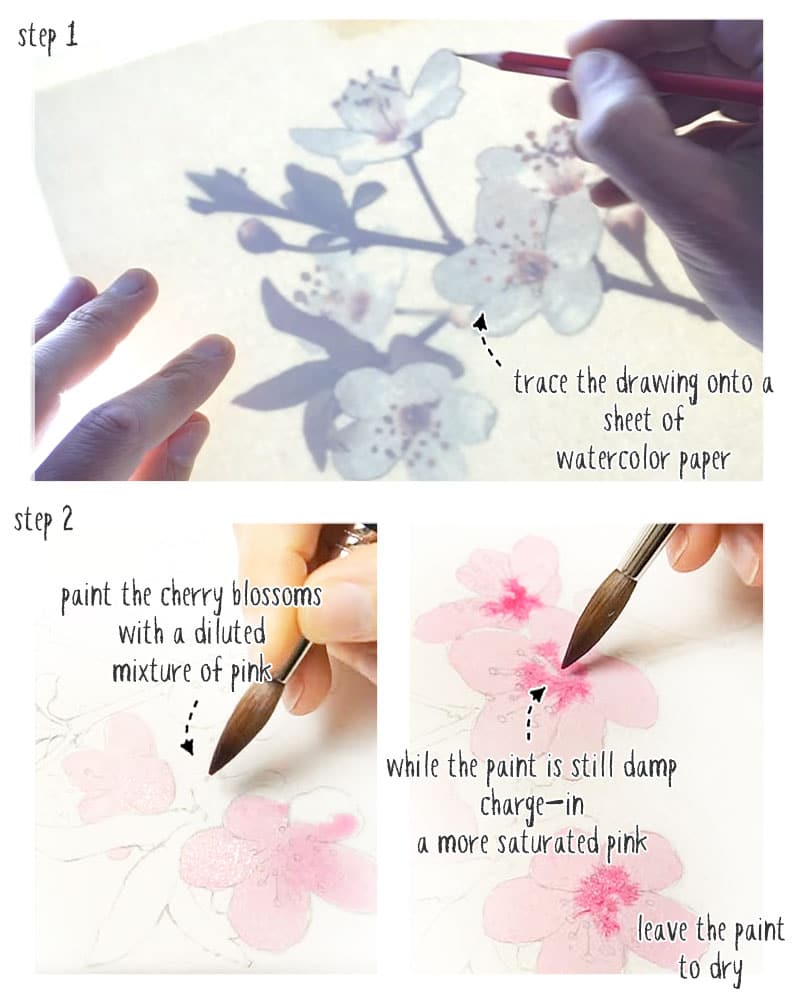 step 1

trace the drawing onto a sheet of watercolor paper

step 2

paint the cherry blossoms with a diluted mixture of pink

while the paint is still damp charge-in a more saturated pink

leave the paint to dry