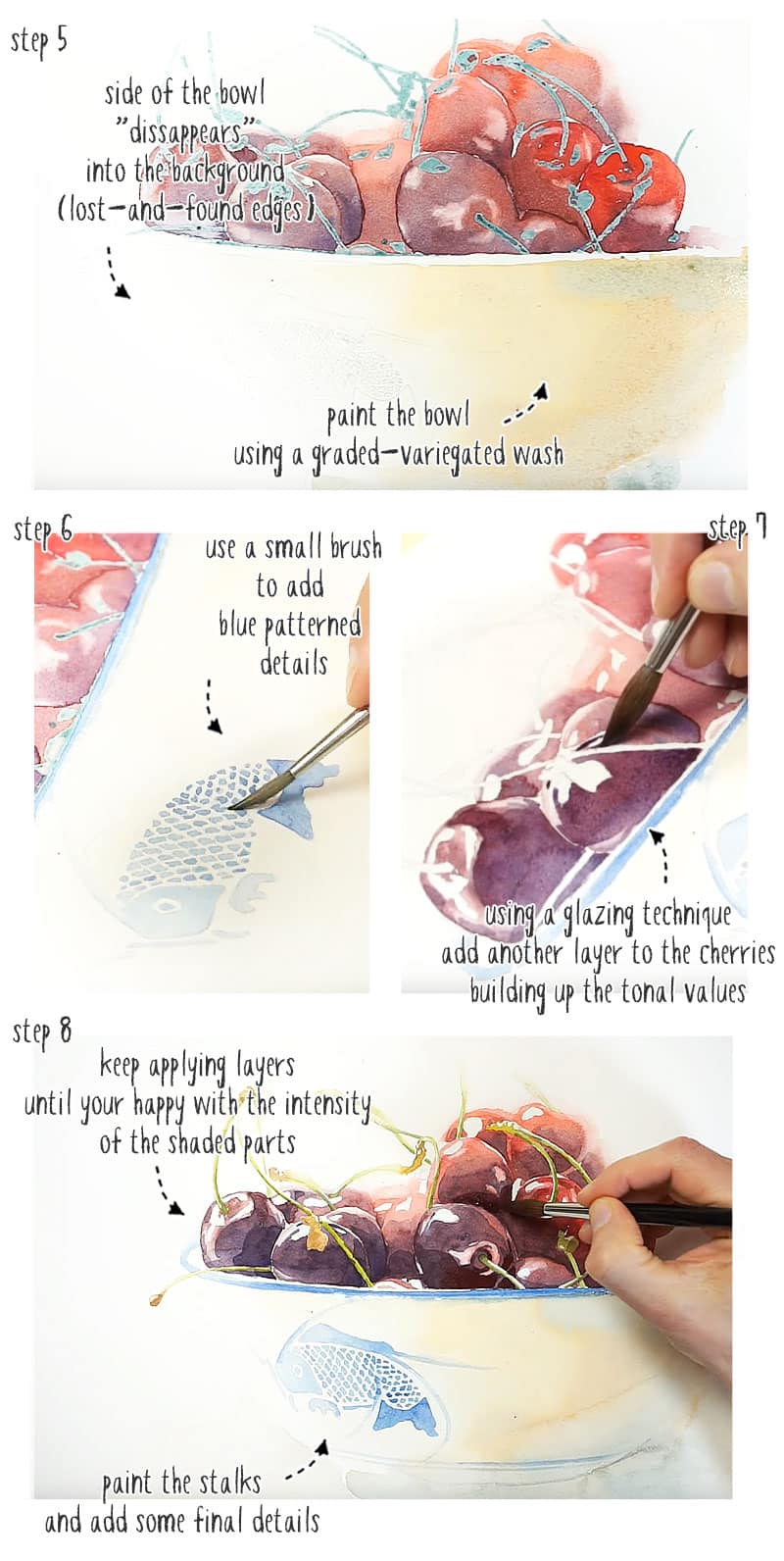 step 5

side of the bowl "dissappears" into the background (lost-and-found edges)

paint the bowl using a graded-variegated wash

step 6

use a small brush to add blue patterned details

step 7

using a glazing technique add another layer to the cherries building up the tonal values

step 8

keep applying layers until your happy with the intensity of the shaded parts

paint the stalks and add some final details