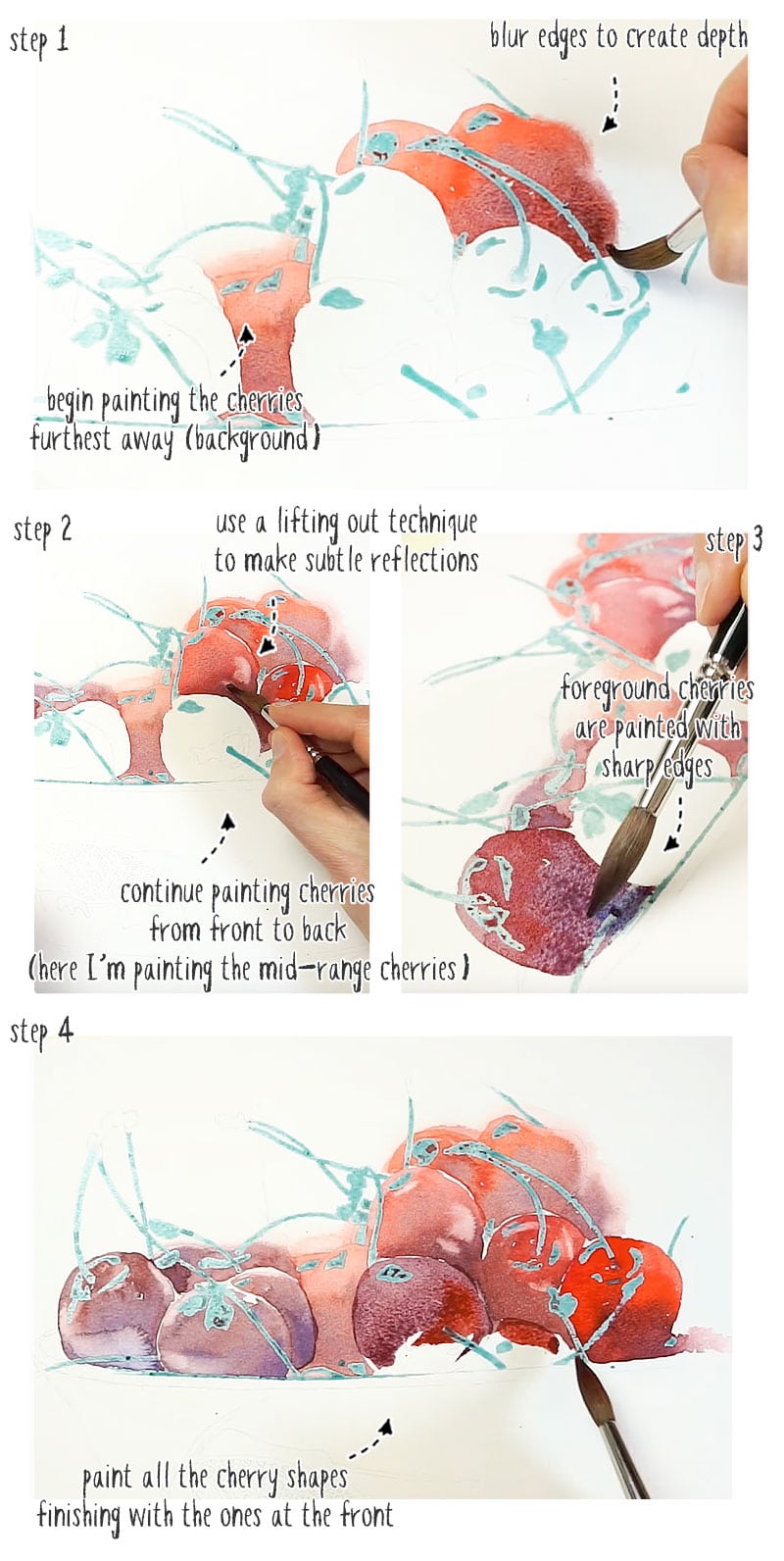 step 1

blur edges to create depth

begin painting the cherries furthest away (background)

step 2

use a lifting out technique to make subtle reflections

continue painting cherries from front to back (here I'm painting the mid-range cherries)

step 3

foreground cherries are painted with sharp edges

step 4

paint all the cherry shapes finishing with the ones at the front