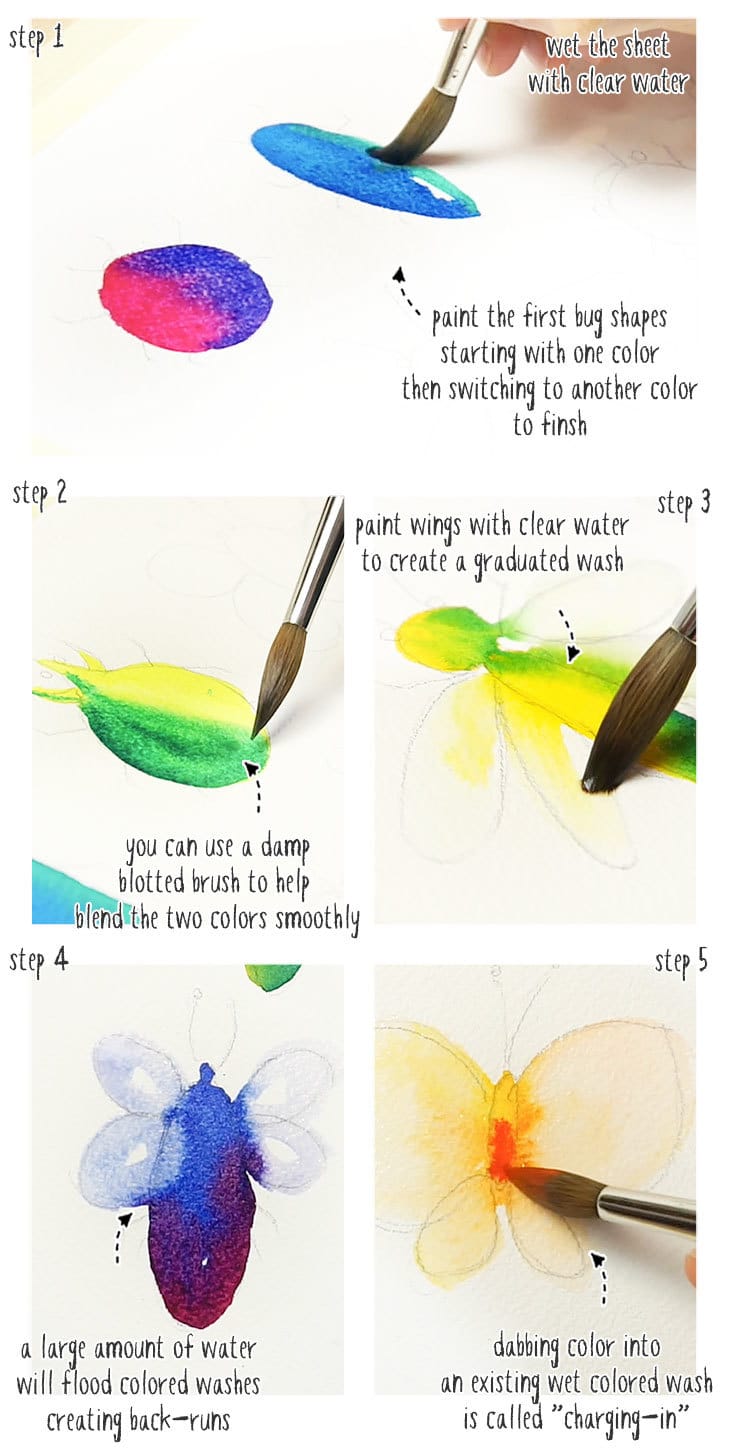 step 1

wet the sheet with clear water

paint the first bug shapes starting with one color then switching to another color to finsh

step 2

you can use a damp blotted brush to help blend the two colors smoothly

step 3

paint wings with clear water to create a graduated wash

step 4

a large amount of water will flood colored washes creating back-runs

step 5

dabbing color into an existing wet colored wash is called "charging-in"