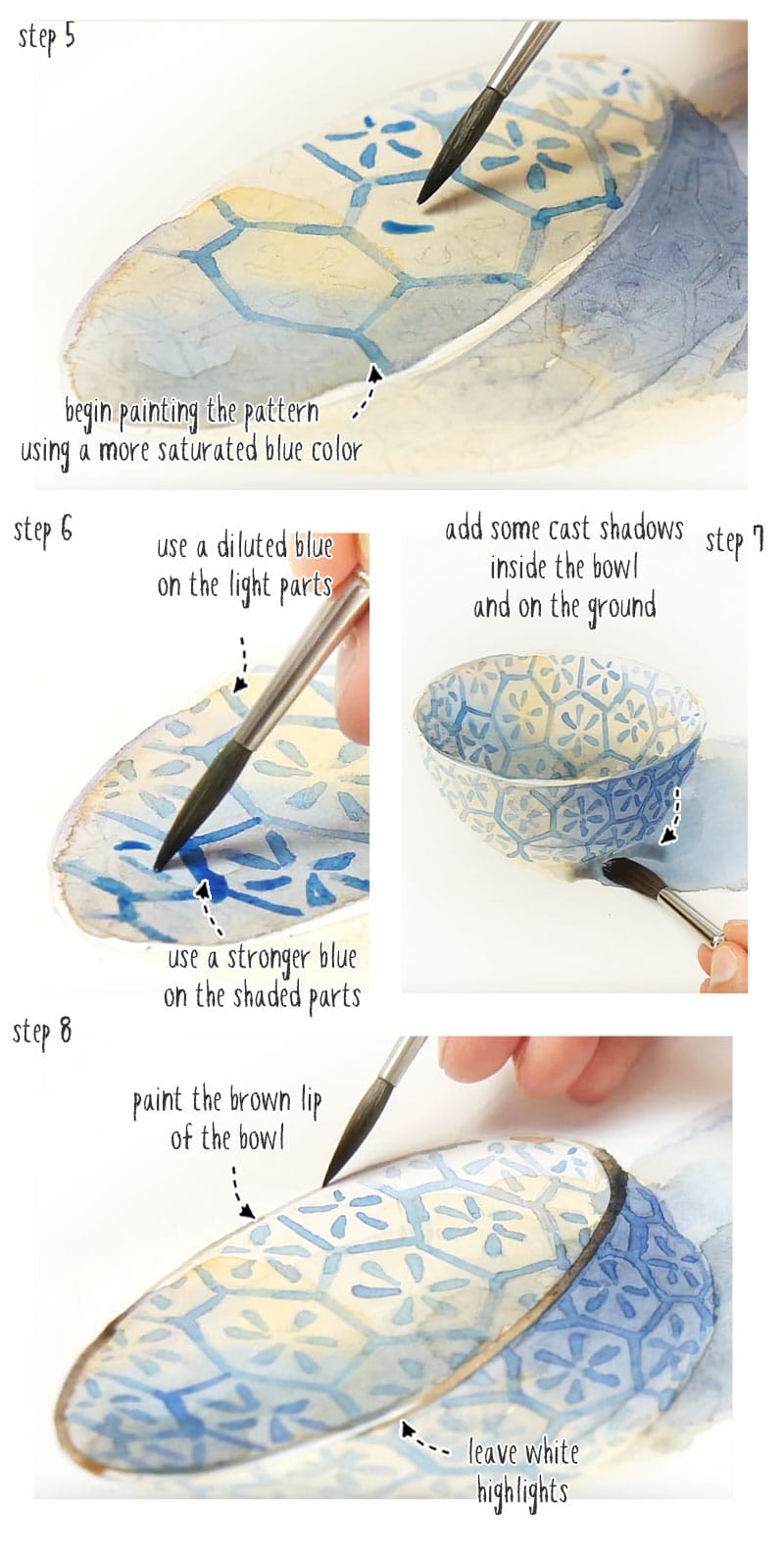 step 5

begin painting the pattern using a more saturated blue color

step 6

use a diluted blue on the light parts

use a stronger blue on the shaded parts

add some cast shadows inside the bowl and on the ground

step 7

step 8

paint the brown lip of the bowl

leave white highlights