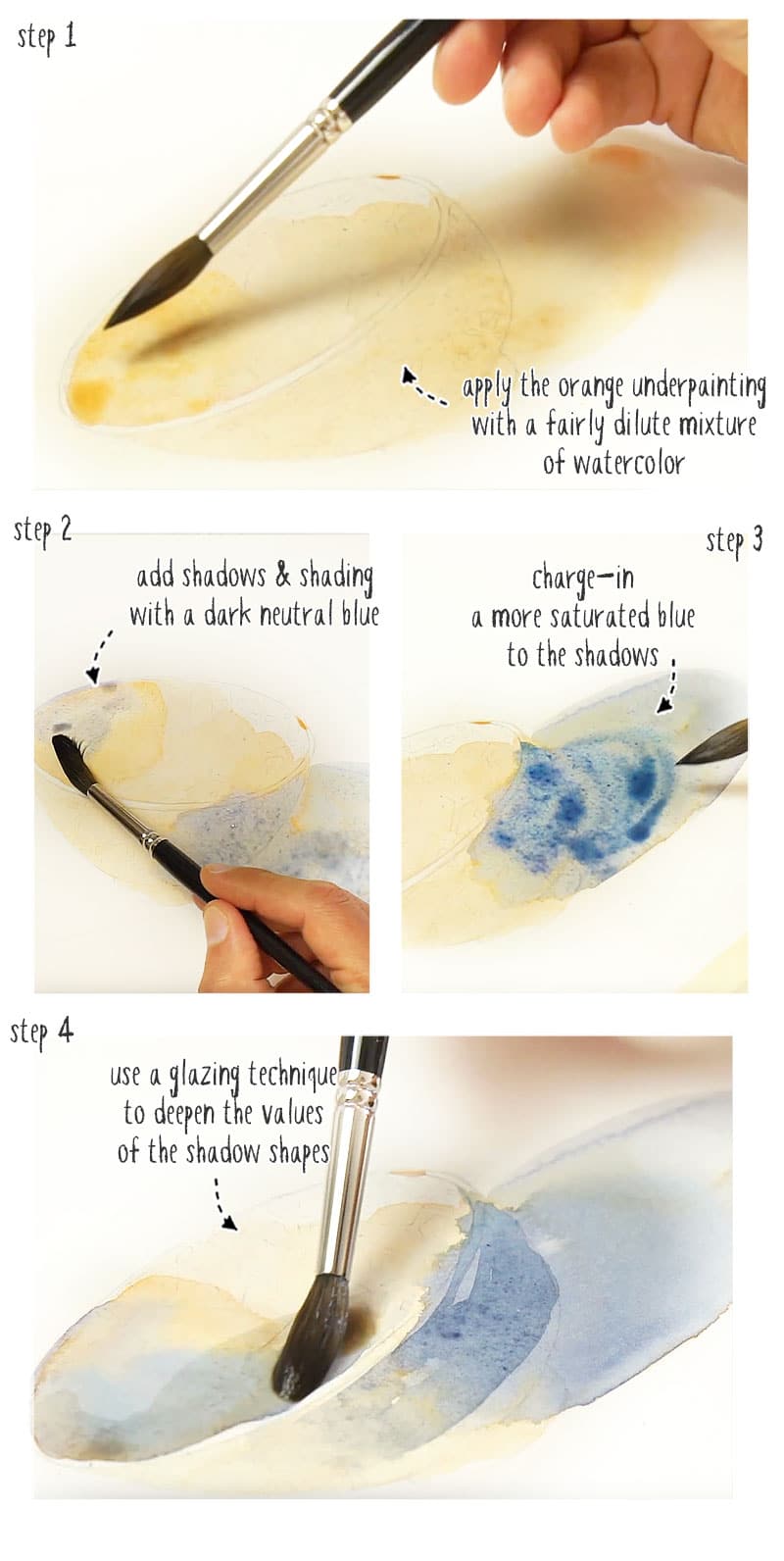 step 1

apply the orange underpainting with a fairly dilute mixture of watercolor

step 2

add shadows & shading with a dark neutral blue

step 3

charge-in a more saturated blue to the shadows

step 4

use a glazing technique to deepen the values of the shadow shapes