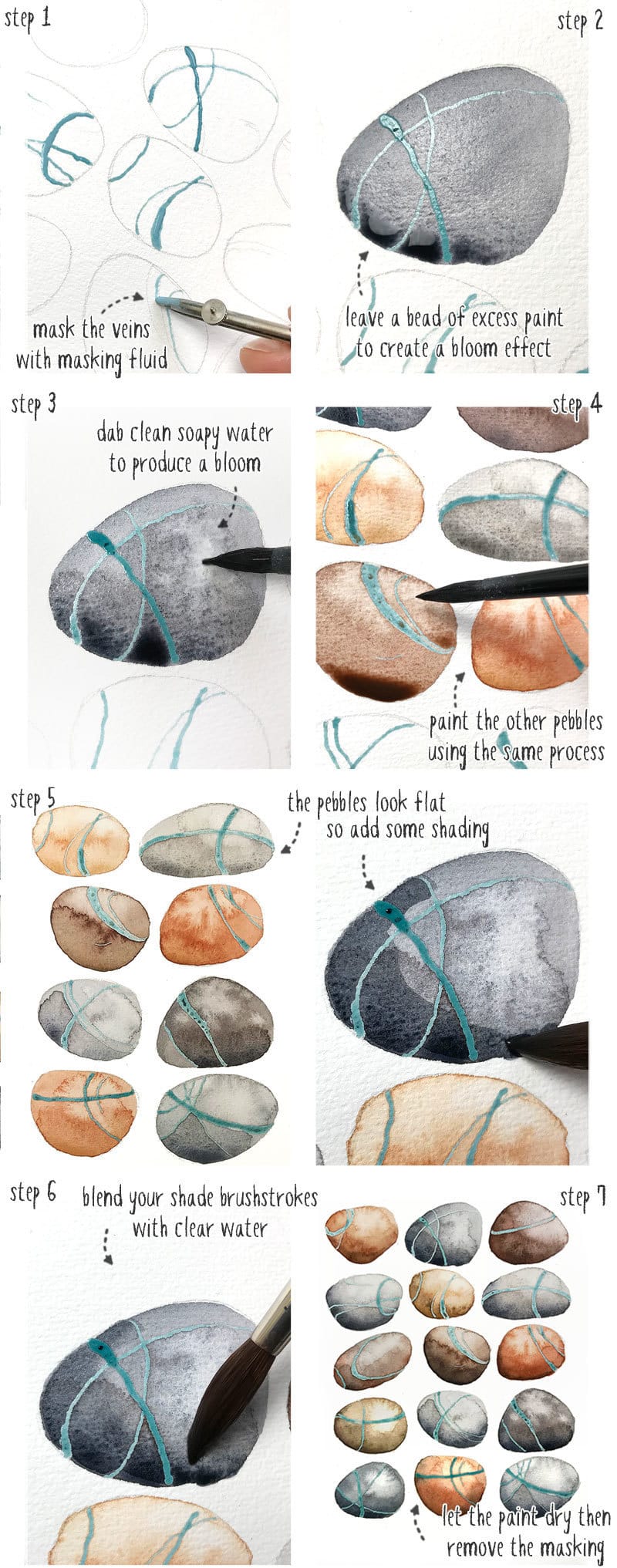 step 1

mask the veins with masking fluid

step 2

leave a bead of excess paint to create a bloom effect

step 3

dab clean soapy water to produce a bloom

step 4

paint the other pebbles using the same process

step 5

the pebbles look flat so add some shading

step 6

blend your shade brushstrokes with clear water

step 7

let the paint dry then remove the masking