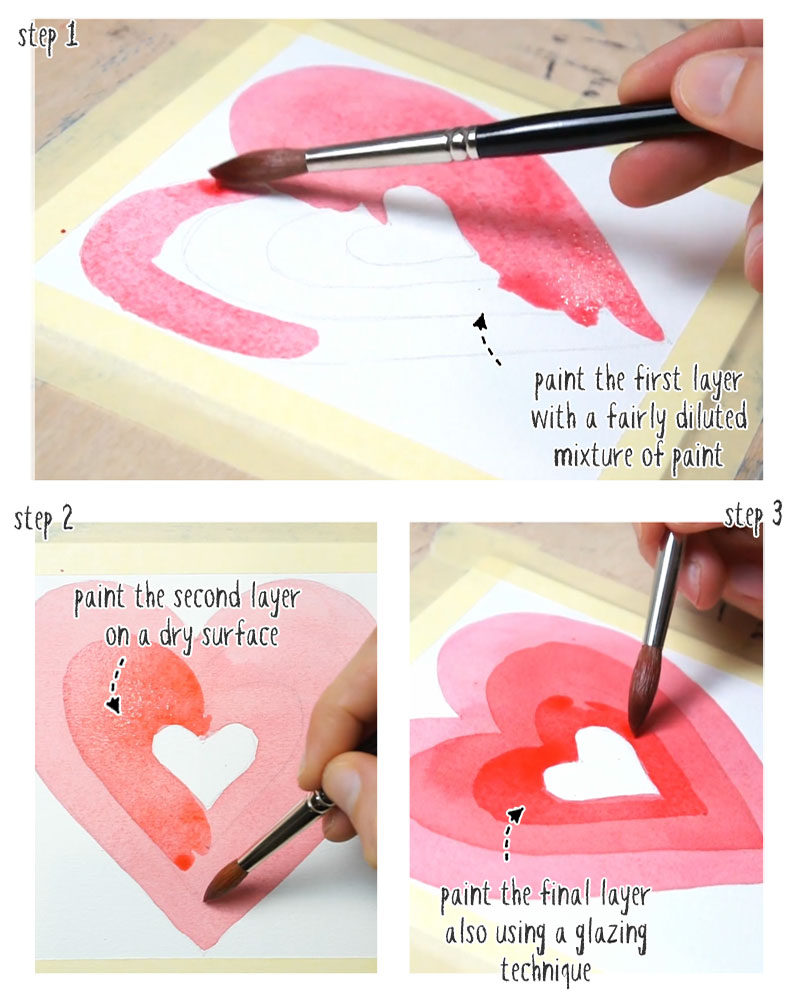 step 1

paint the first layer with a fairly diluted mixture of paint

step 2

paint the second layer on a dry surface

step 3

paint the final layer also using a glazing technique