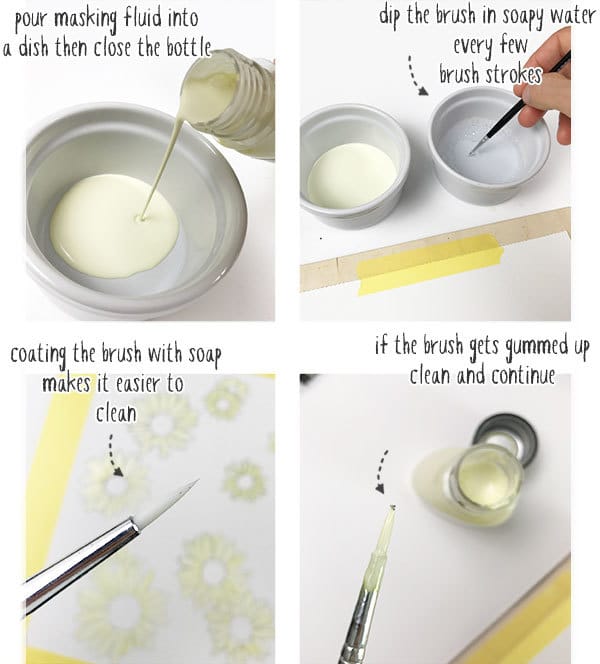 pour masking fluid into a dish then close the bottle

dip the brush in soapy water every few brush strokes

coating the brush with soap makes it easier to clean

if the brush gets gummed up clean and continue