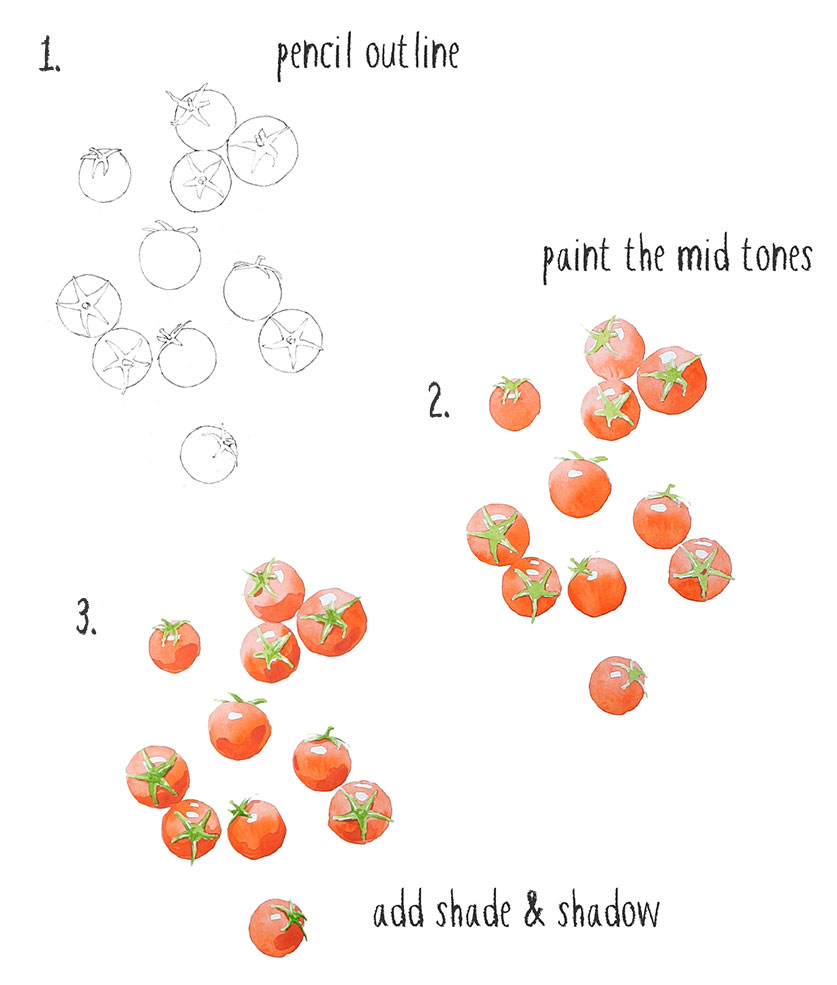 1. pencil outline

paint the mid tones

2.

3.

add shade & shadow