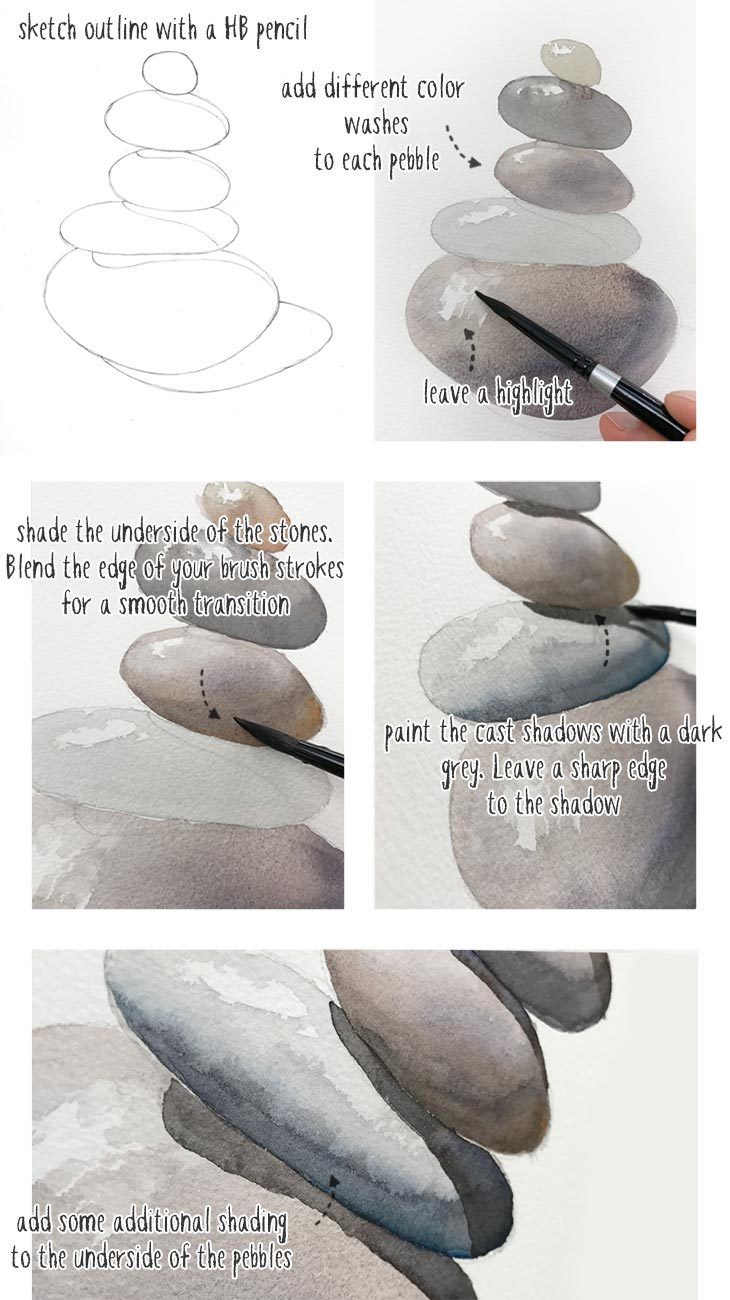 sketch outline with a HB pencil

add different color washes to each pebble

leave a highlight

shade the underside of the stones. Blend the edge of your brush strokes for a smooth transition

paint the cast shadows with a dark grey. Leave a sharp edge to the shadow

add some additional shading to the underside of the pebbles