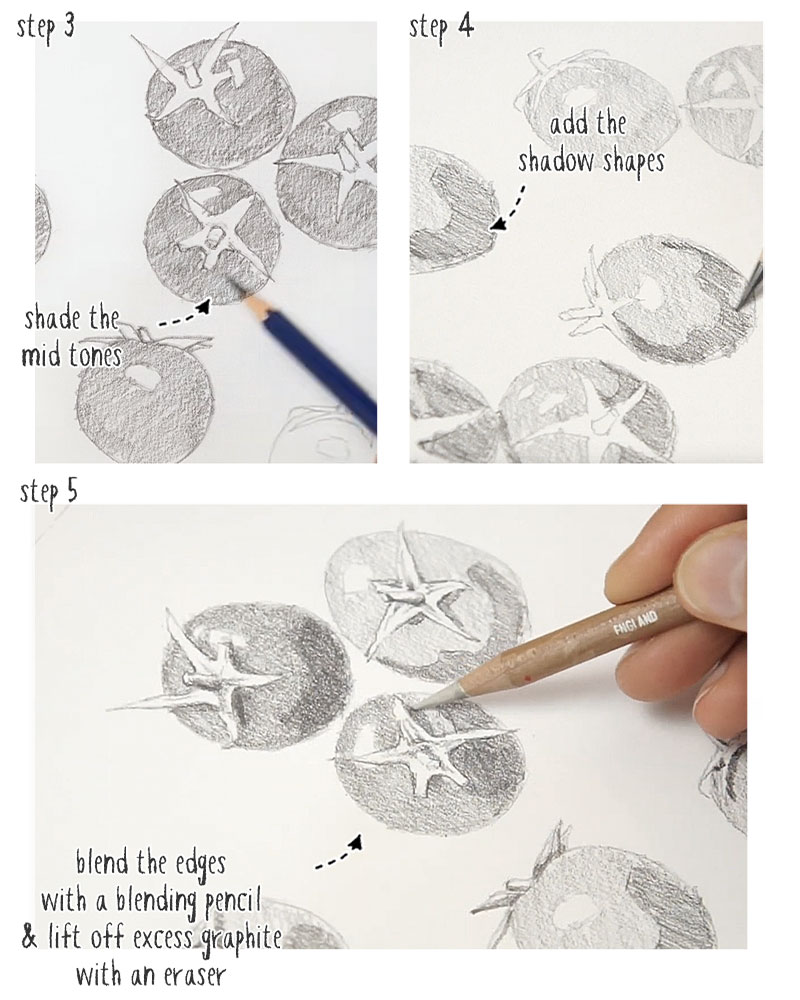 step 3

shade the mid tones

step 4

add the shadow shapes

step 5

ENGLAND

blend the edges with a blending pencil & lift off excess graphite with an eraser