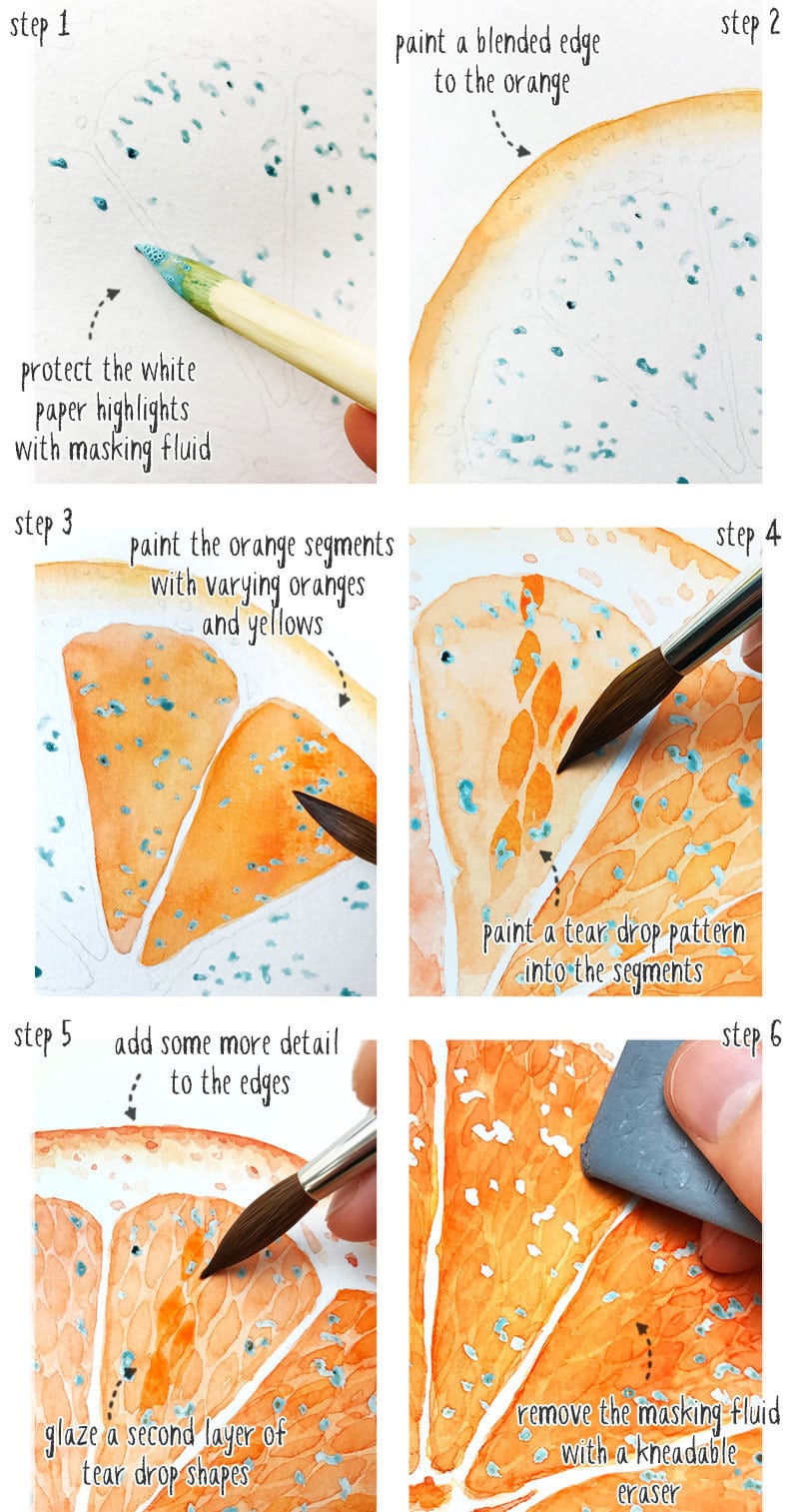 step 1

protect the white paper highlights with masking fluid

step 2

paint a blended edge to the orange

step 3

paint the orange segments with varying oranges and yellows

step 4

paint a tear drop pattern into the segments

step 5

add some more detail to the edges

glaze a second layer of tear drop shapes

step 6

remove the masking fluid with a kneadable eraser