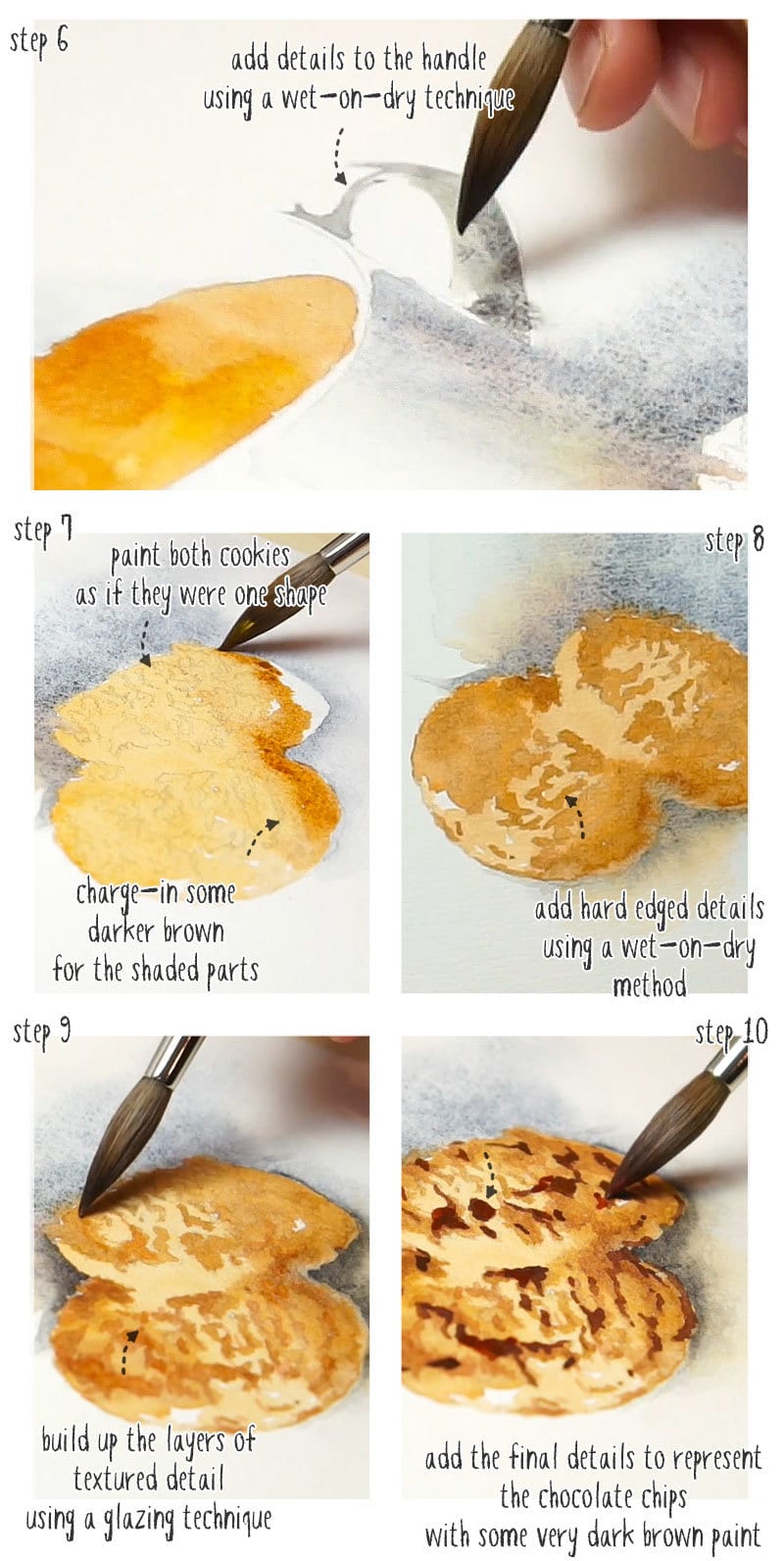 step 6

add details to the handle using a wet-on-dry technique

step 7

paint both cookies as if they were one shape

charge-in some darker brown for the shaded parts

step 8

add hard edged details using a wet-on-dry method

step 9

build up the layers of textured detail using a glazing technique

step 10

add the final details to represent the chocolate chips with some very dark brown paint