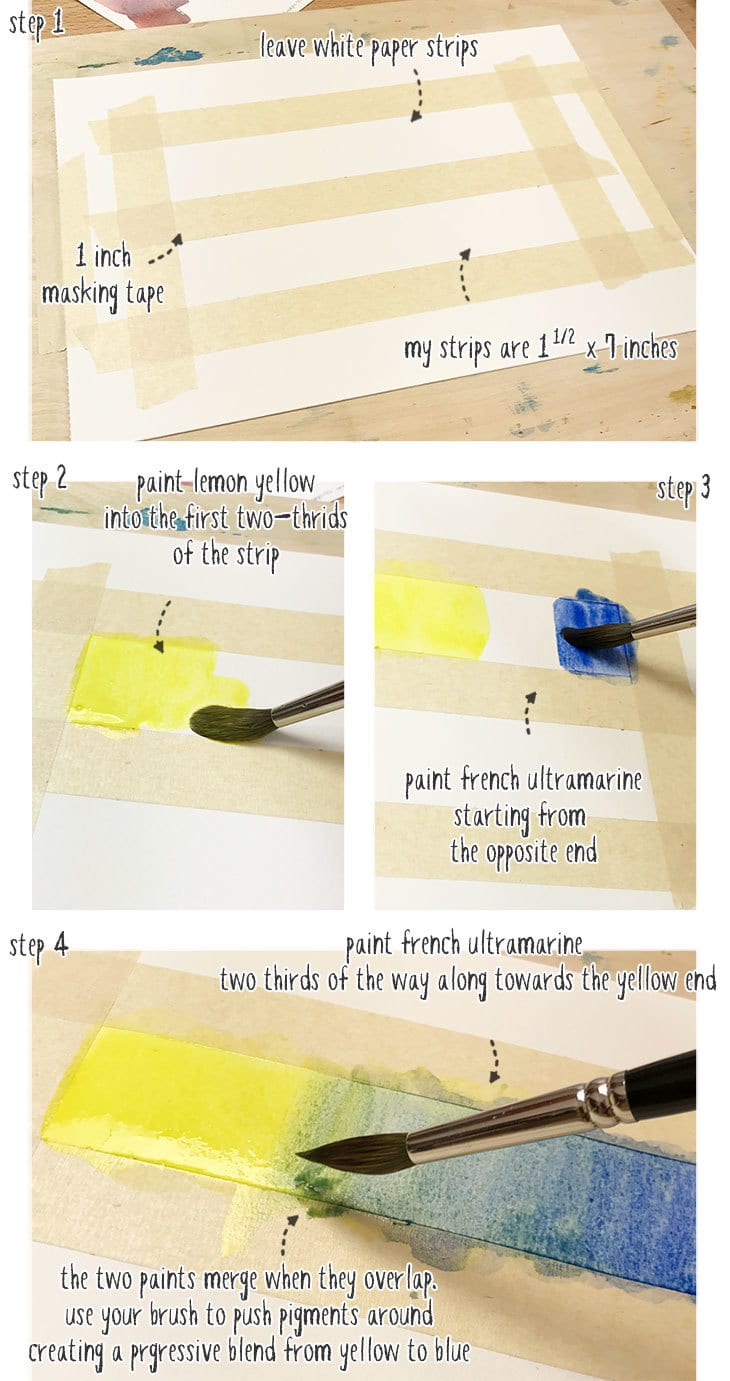 step 1

leave white paper strips

1 inch masking tape

my strips are $1^{1/2}$ x 7 inches

step 2

paint lemon yellow into the first two-thrids of the strip

step 3

paint french ultramarine starting from the opposite end

step 4

paint french ultramarine two thirds of the way along towards the yellow end

the two paints merge when they overlap. use your brush to push pigments around creating a prgressive blend from yellow to blue