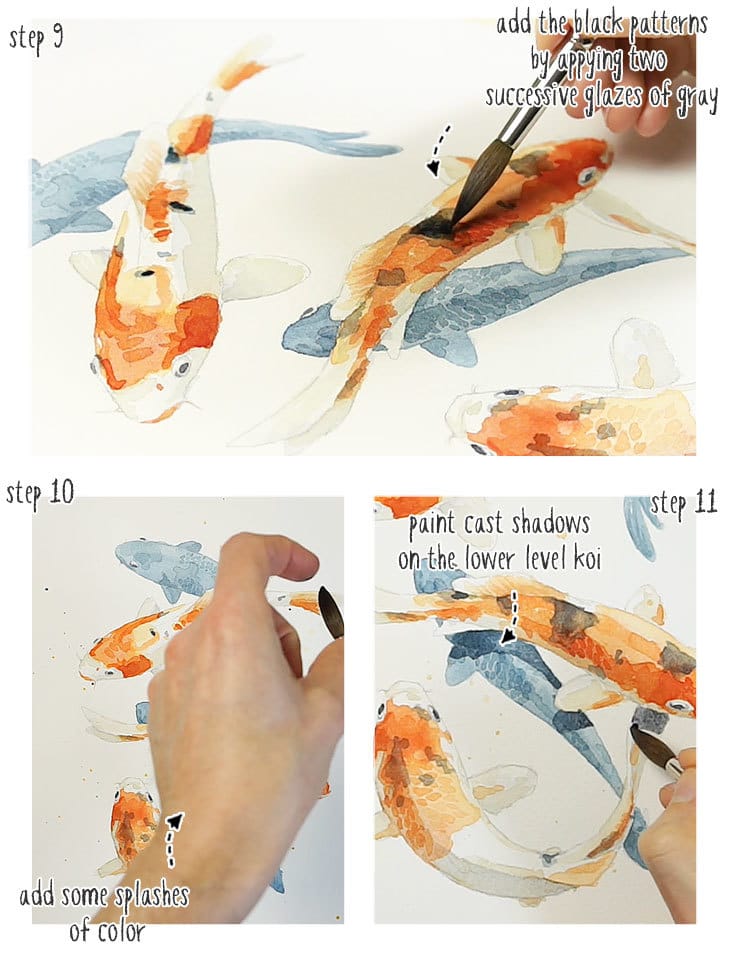 step 9

add the black patterns by appying two successive glazes of gray

step 10

add some splashes of color

step 11

paint cast shadows on the lower level koi