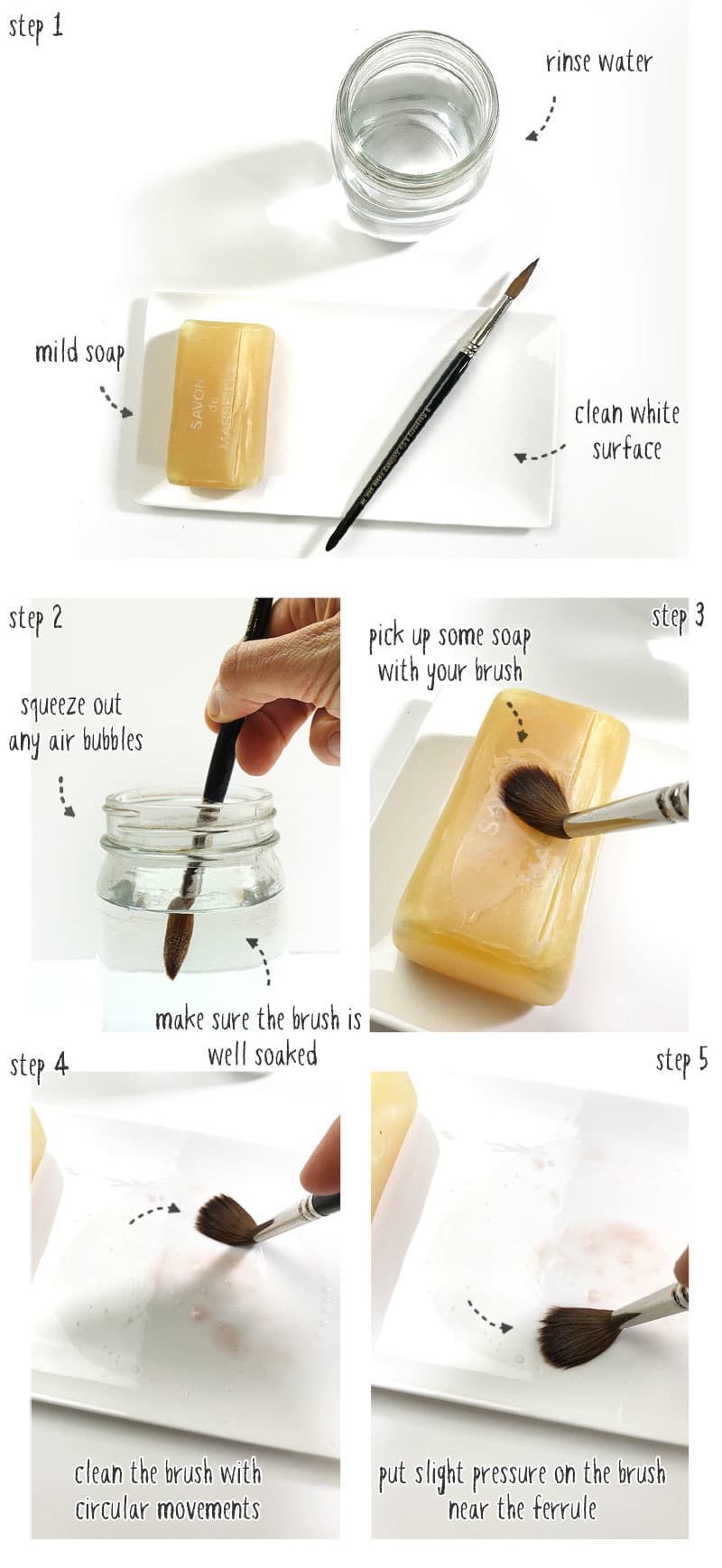 step 1

rinse water

mild soap

SAVON de MARSEILLE

clean white surface

step 2

squeeze out any air bubbles

make sure the brush is well soaked

step 3

pick up some soap with your brush

step 4

clean the brush with circular movements

step 5

put slight pressure on the brush near the ferrule