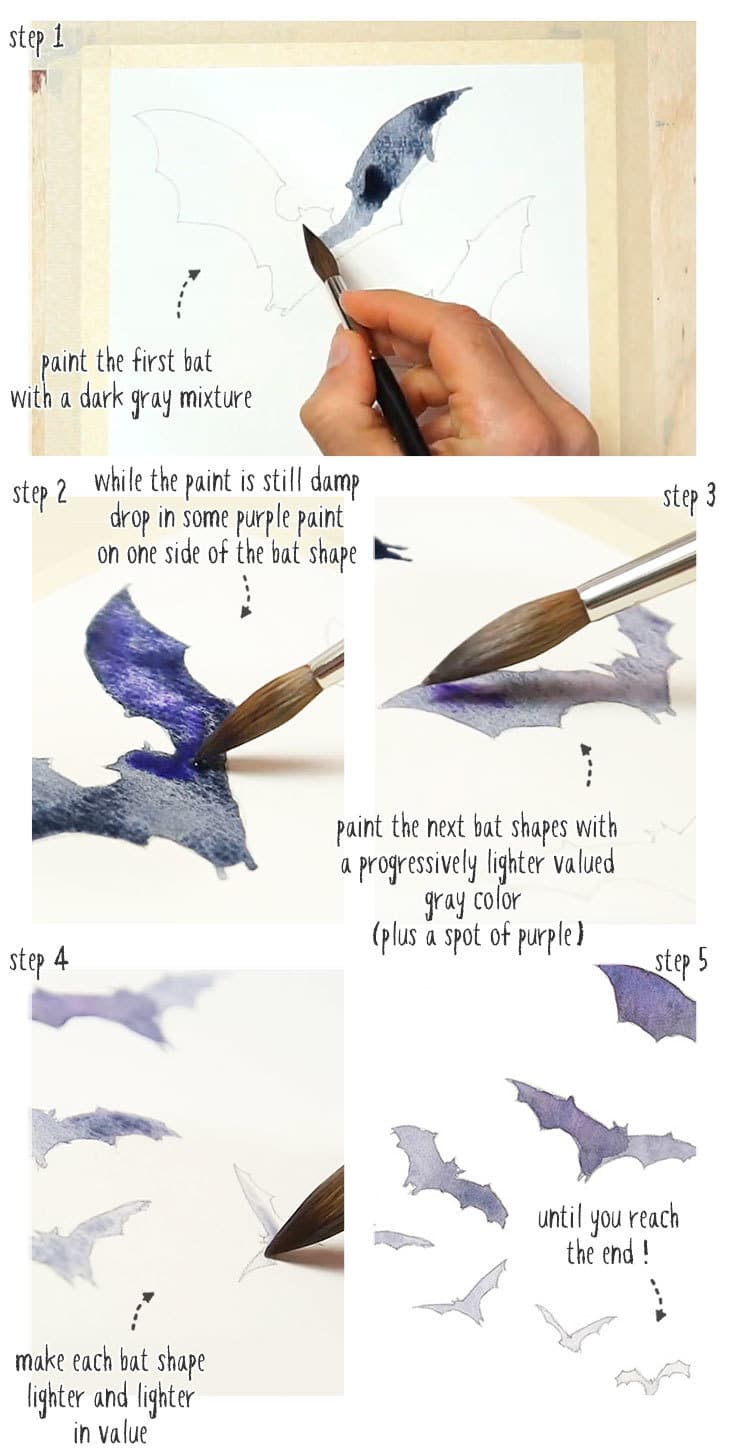 step 1

paint the first bat with a dark gray mixture

step 2

while the paint is still damp drop in some purple paint on one side of the bat shape

step 3

paint the next bat shapes with a progressively lighter valued gray color (plus a spot of purple)

step 4

make each bat shape lighter and lighter in value

step 5

until you reach the end !