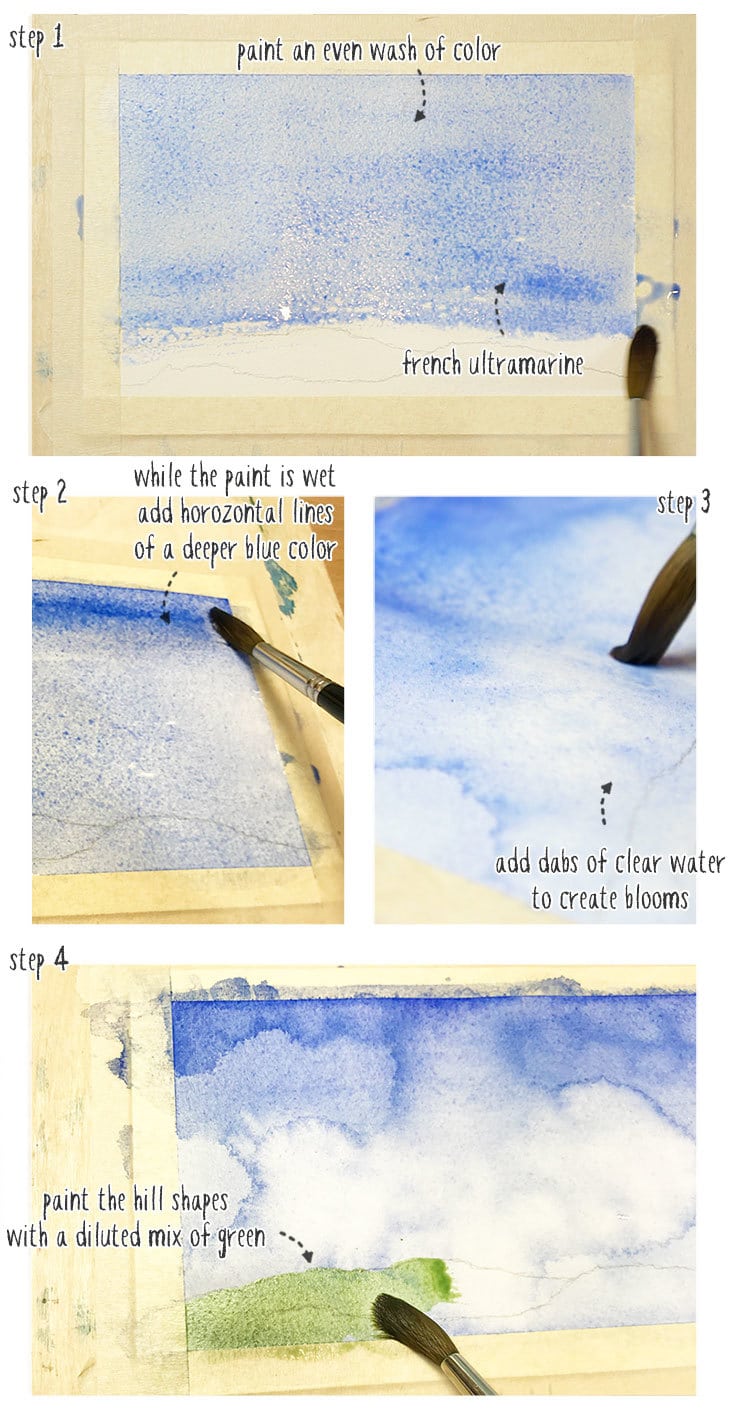 step 1

paint an even wash of color

french ultramarine

step 2

while the paint is wet add horozontal lines of a deeper blue color

step 3

add dabs of clear water to create blooms

step 4

paint the hill shapes with a diluted mix of green