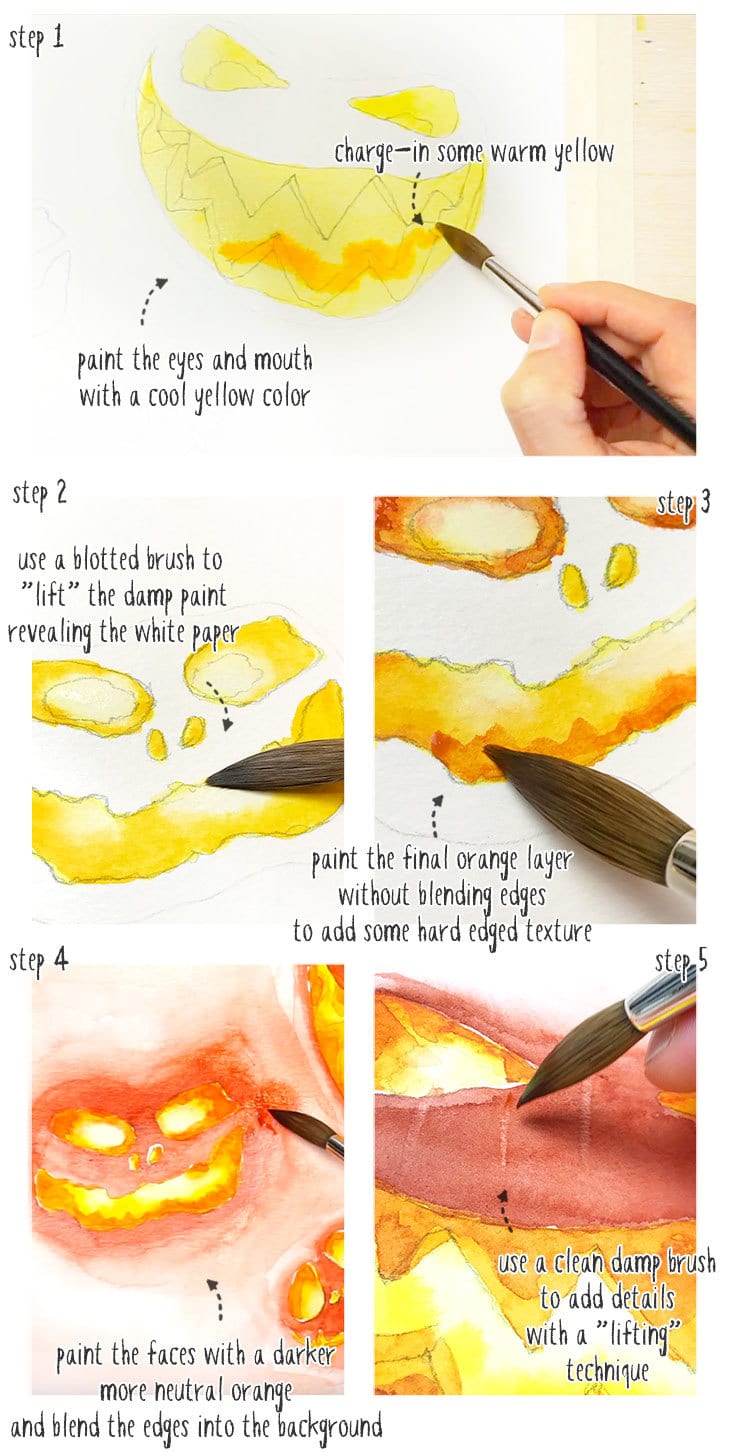 step 1

charge-in some warm yellow

paint the eyes and mouth with a cool yellow color

step 2

use a blotted brush to "lift" the damp paint revealing the white paper

step 3

paint the final orange layer without blending edges to add some hard edged texture

step 4

paint the faces with a darker more neutral orange and blend the edges into the background

step 5

use a clean damp brush to add details with a "lifting" technique